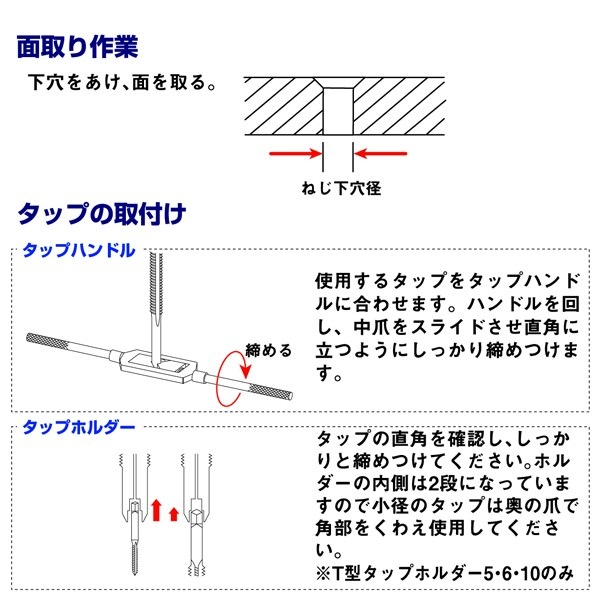 面取り作業

下穴をあけ､面を取る。

ねじ下穴径

タップの取付け

タップハンドル

締める

使用するタップをタップハンドルに合わせます。ハンドルを回し、中爪をスライドさせ直角に立つようにしっかり締めつけます。

タップホルダー

タップの直角を確認し､しっかりと締めつけてください。ホルダーの内側は2段になっていますので小径のタップは奥の爪で角部をくわえ使用してください。
※T型タップホルダー5･6･10のみ