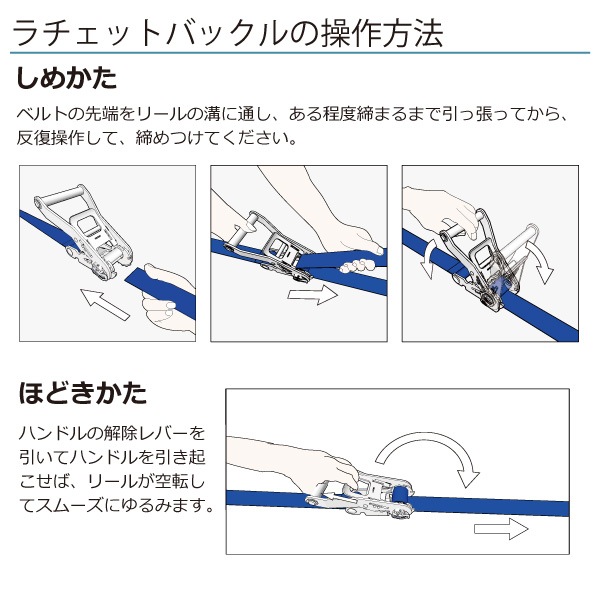 ラチェットバックルの操作方法

しめかた

ベルトの先端をリールの溝に通し、ある程度締まるまで引っ張ってから、反復操作して、締めつけてください。

ほどきかた

ハンドルの解除レバーを引いてハンドルを引き起こせば、リールが空転してスムーズにゆるみます。