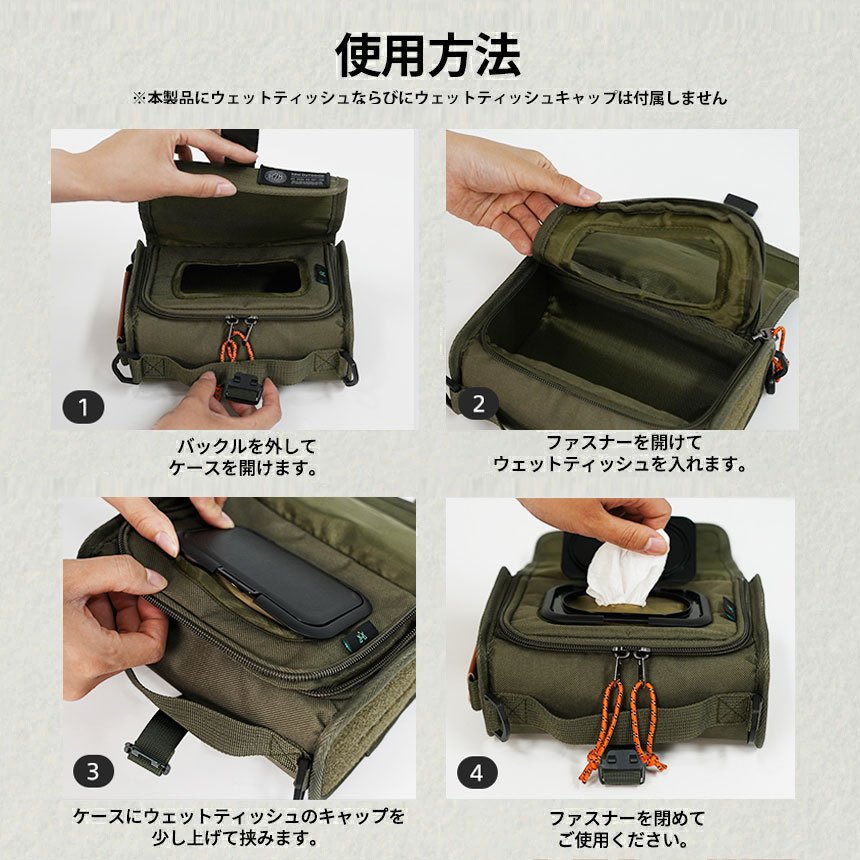 使用方法

※本製品にウェットティッシュならびにウェットティッシュキャップは付属しません

1

バックルを外して
ケースを開けます。

2

ファスナーを開けて
ウェットティッシュを入れます。

3

ケースにウェットティッシュのキャップを
少し上げて挟みます。

4

ファスナーを閉めて
ご使用ください。