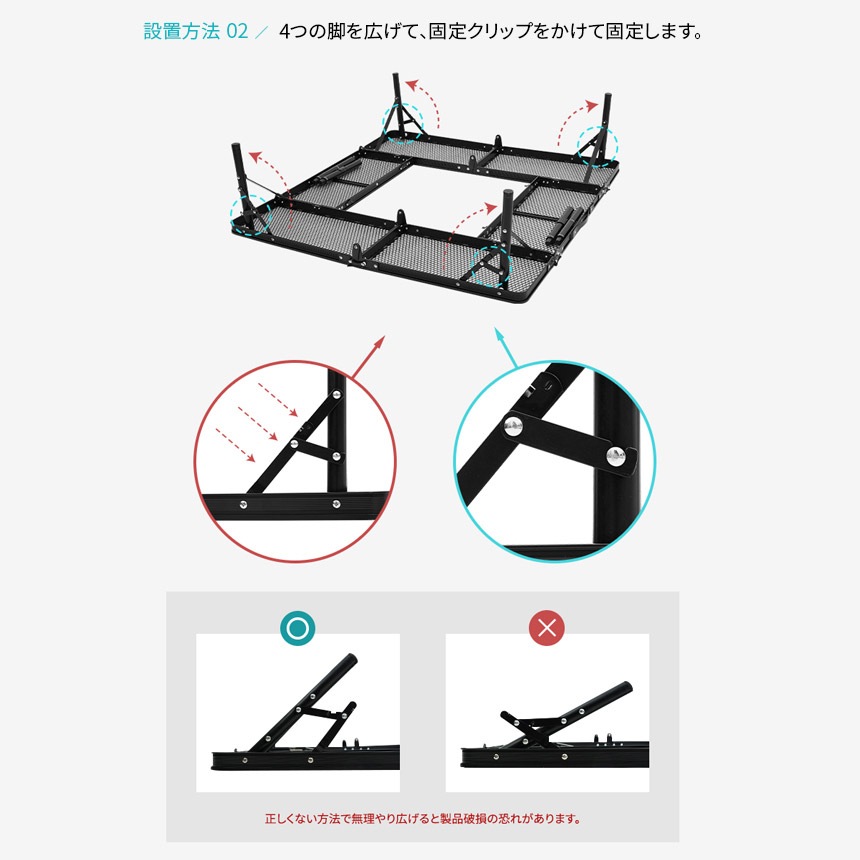 設置方法 02 ／ 4つの脚を広げて、固定クリップをかけて固定します。

正しくない方法で無理やり広げると製品破損の恐れがあります。