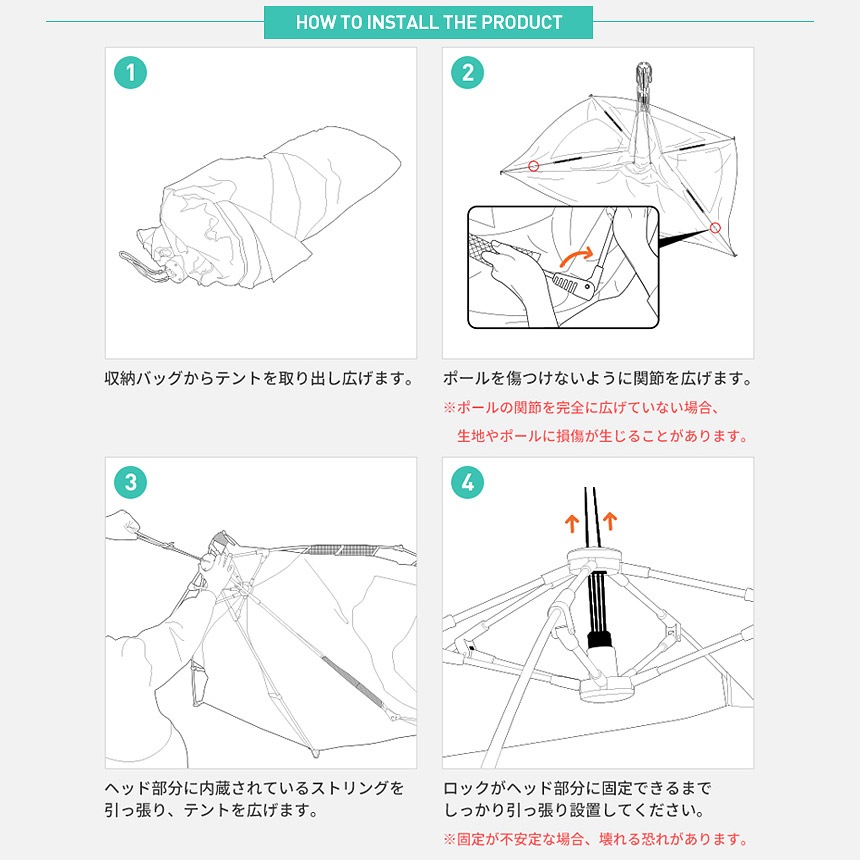 HOW TO INSTALL THE PRODUCT

1

収納バッグからテントを取り出し広げます。

2

ポールを傷つけないように関節を広げます。

※ポールの関節を完全に広げていない場合、生地やポールに損傷が生じることがあります。

3

ヘッド部分に内蔵されているストリングを引っ張り、テントを広げます。

4

ロックがヘッド部分に固定できるまでしっかり引っ張り設置してください。

※固定が不安定な場合、壊れる恐れがあります。