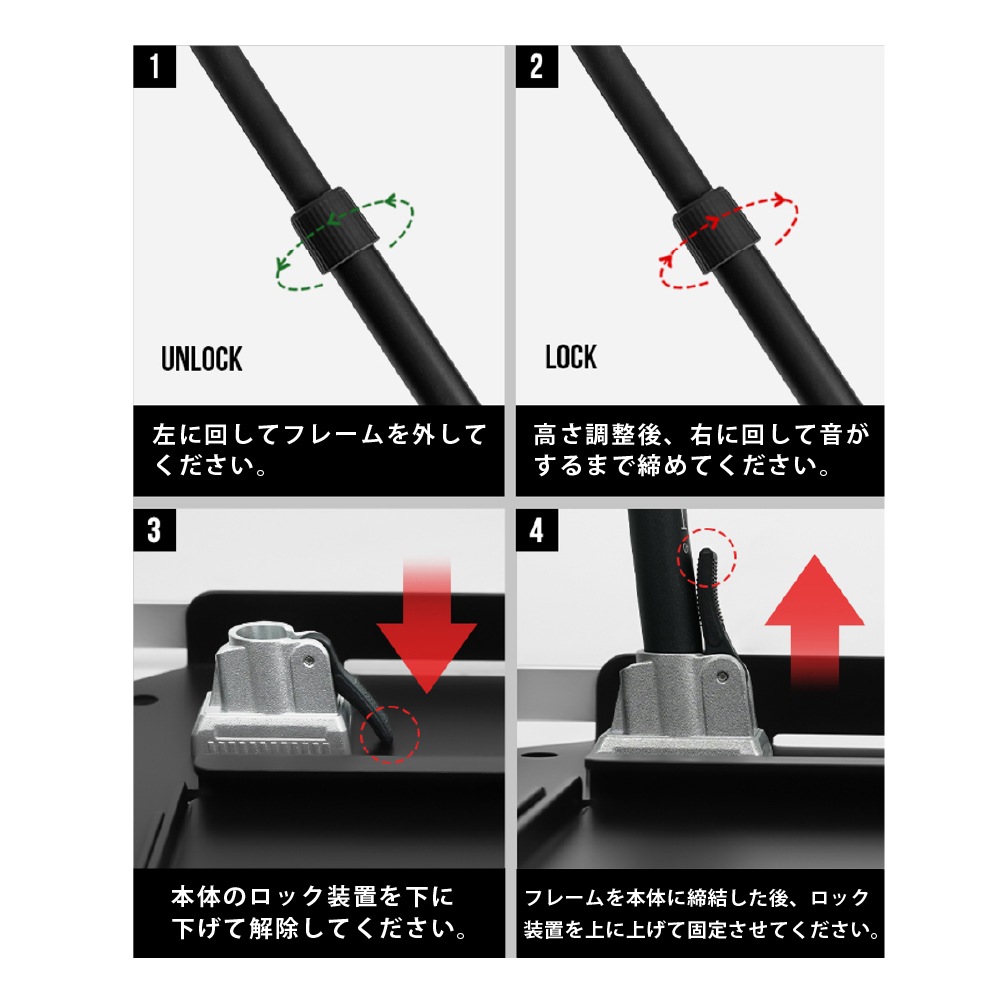 1

UNLOCK

左に回してフレームを外してください。

2

LOCK

高さ調整後、右に回して音がするまで締めてください。

3

本体のロック装置を下に下げて解除してください。

4

フレームを本体に締結した後、ロック装置を上に上げて固定させてください。