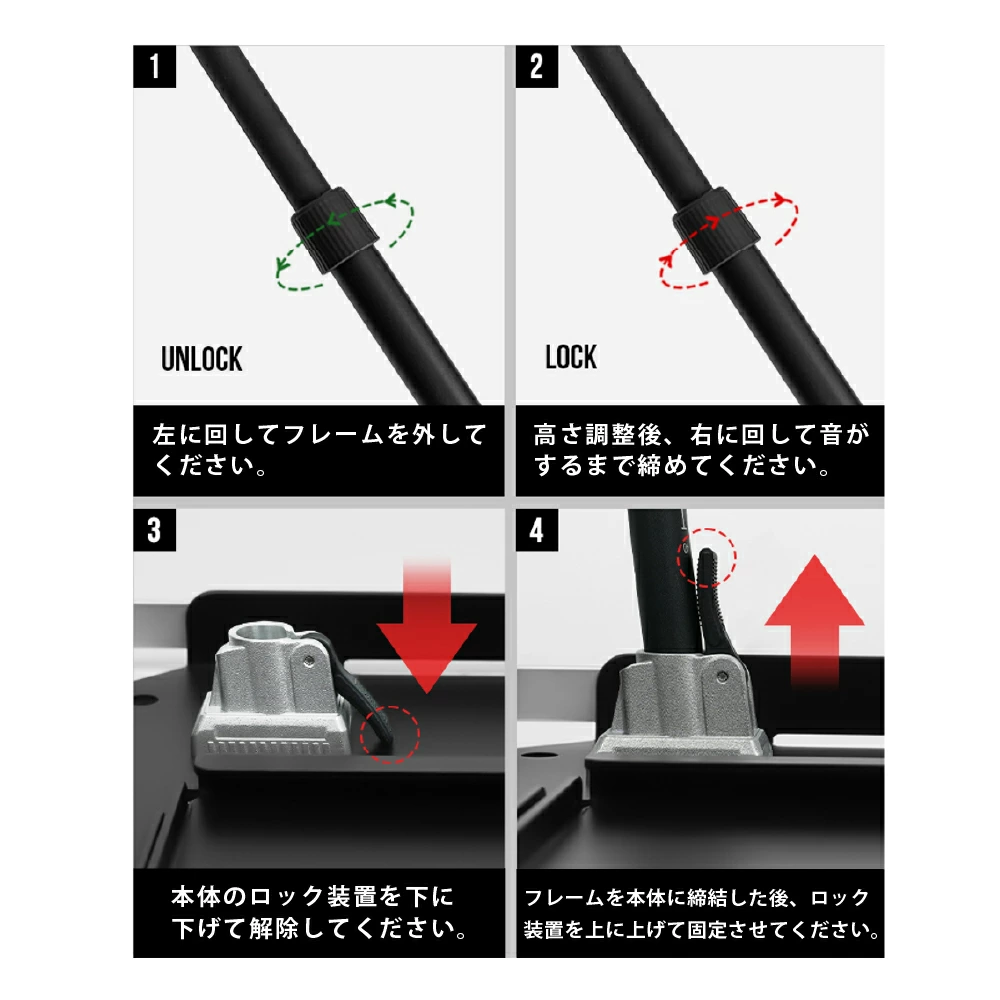 1

UNLOCK

左に回してフレームを外してください。

2

LOCK

高さ調整後、右に回して音がするまで締めてください。

3

本体のロック装置を下に下げて解除してください。

4

フレームを本体に締結した後、ロック装置を上に上げて固定させてください。