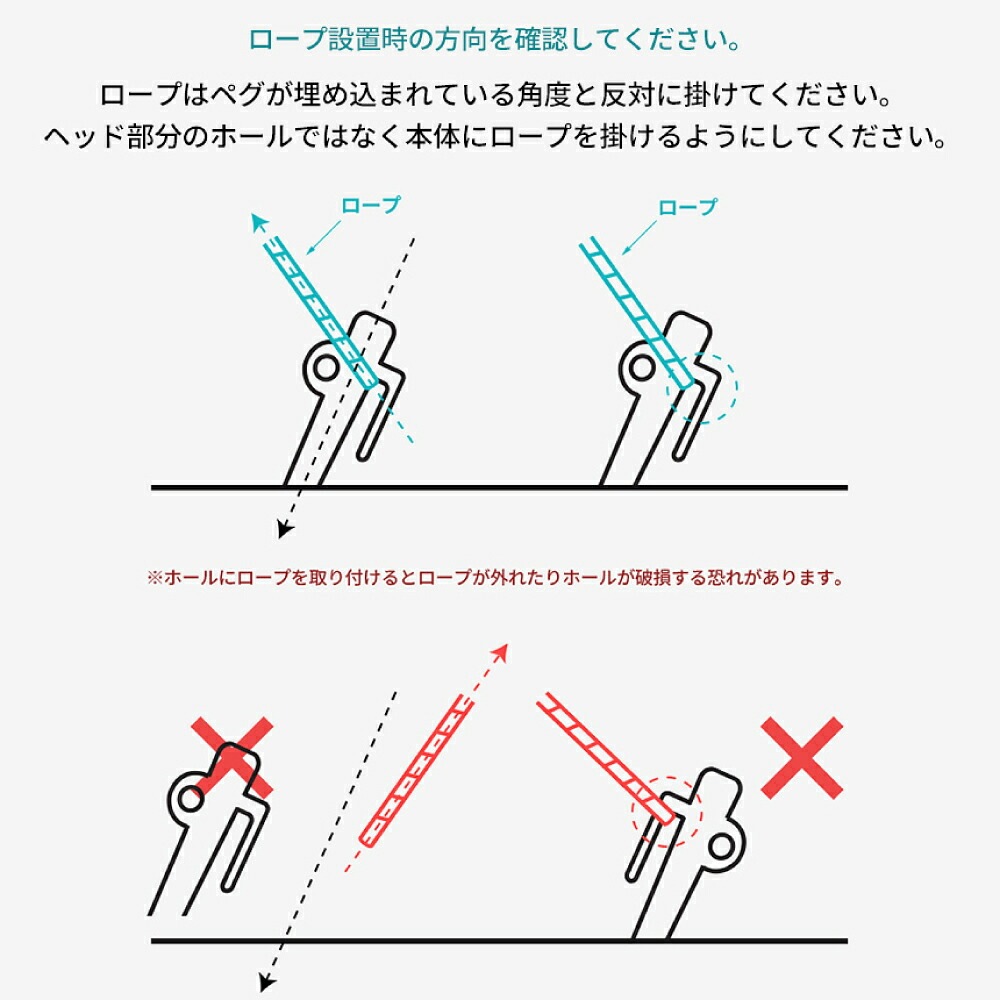 ロープ設置時の方向を確認してください。

ロープはペグが埋め込まれている角度と反対に掛けてください。
ヘッド部分のホールではなく本体にロープを掛けるようにしてください。

ロープ

ロープ

※ホールにロープを取り付けるとロープが外れたりホールが破損する恐れがあります。