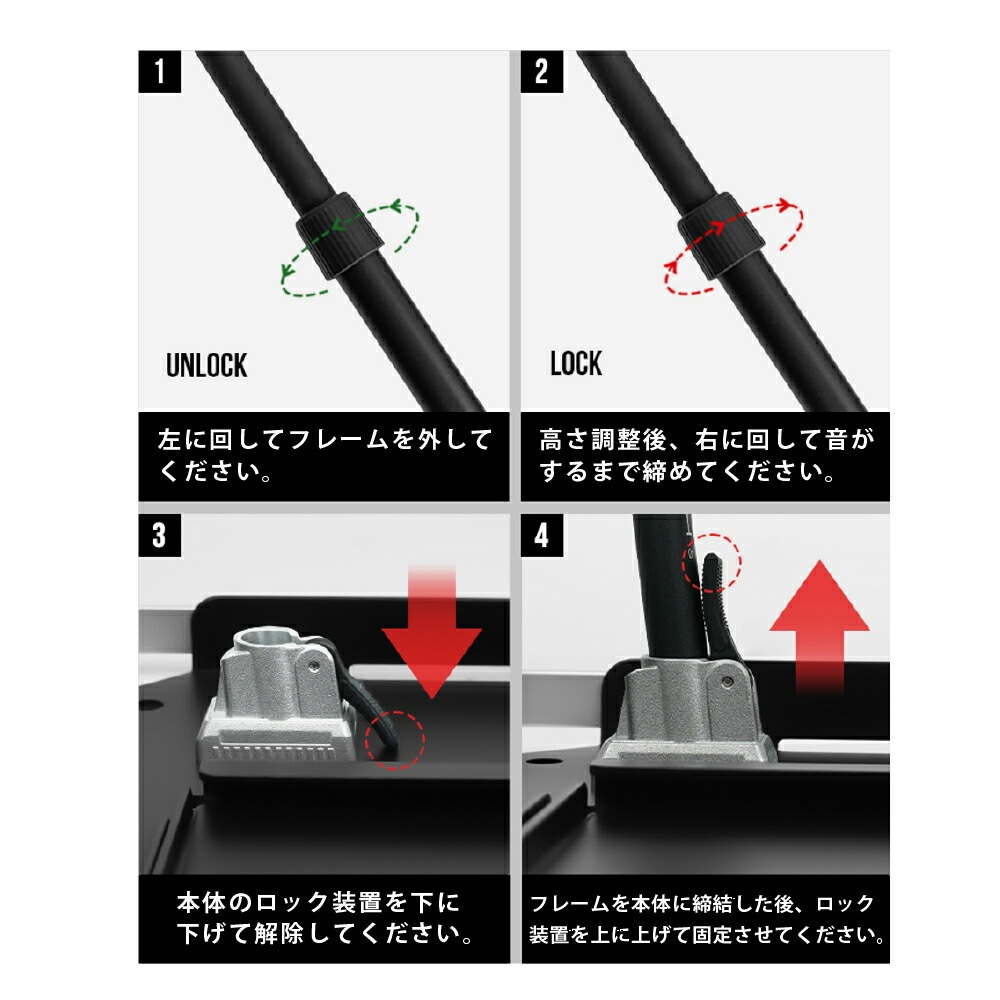 1

UNLOCK

左に回してフレームを外してください。

2

LOCK

高さ調整後、右に回して音がするまで締めてください。

3

本体のロック装置を下に下げて解除してください。

4

フレームを本体に締結した後、ロック装置を上に上げて固定させてください。