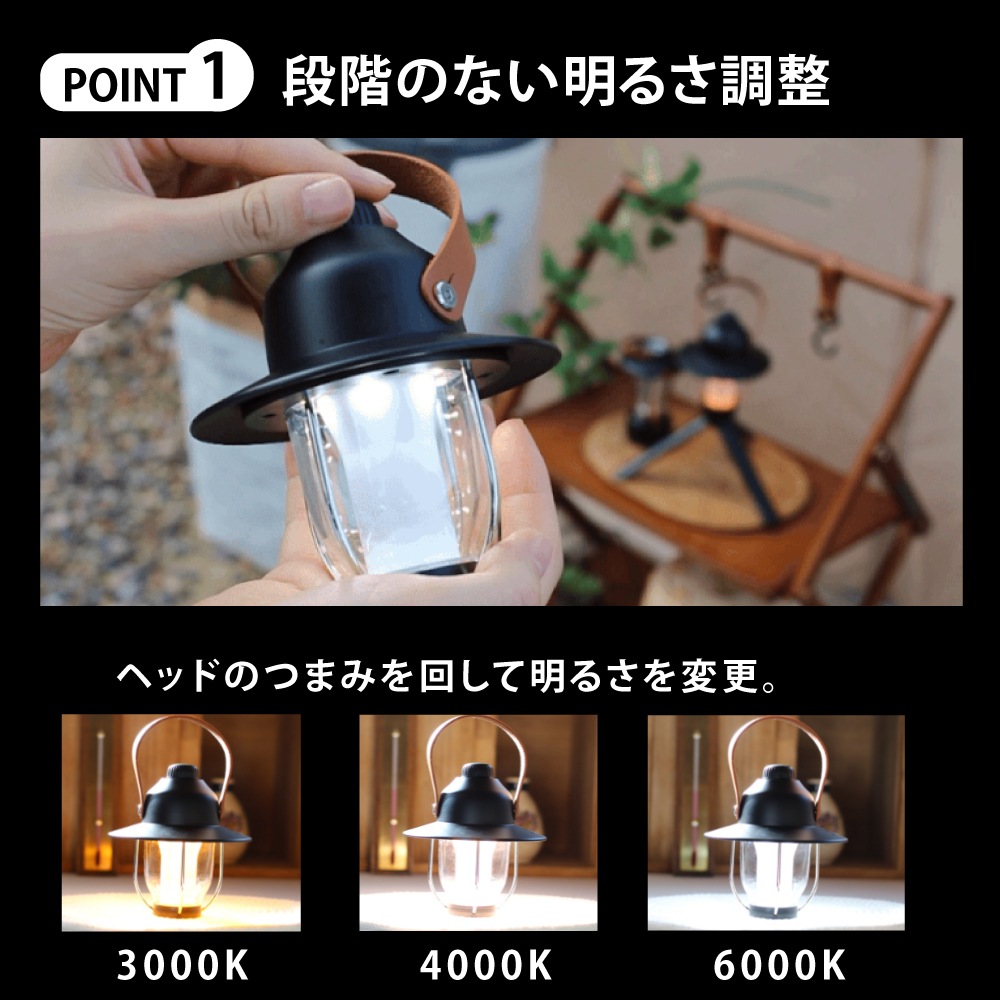 POINT 1 段階のない明るさ調整

ヘッドのつまみを回して明るさを変更。

3000K

4000K

6000K