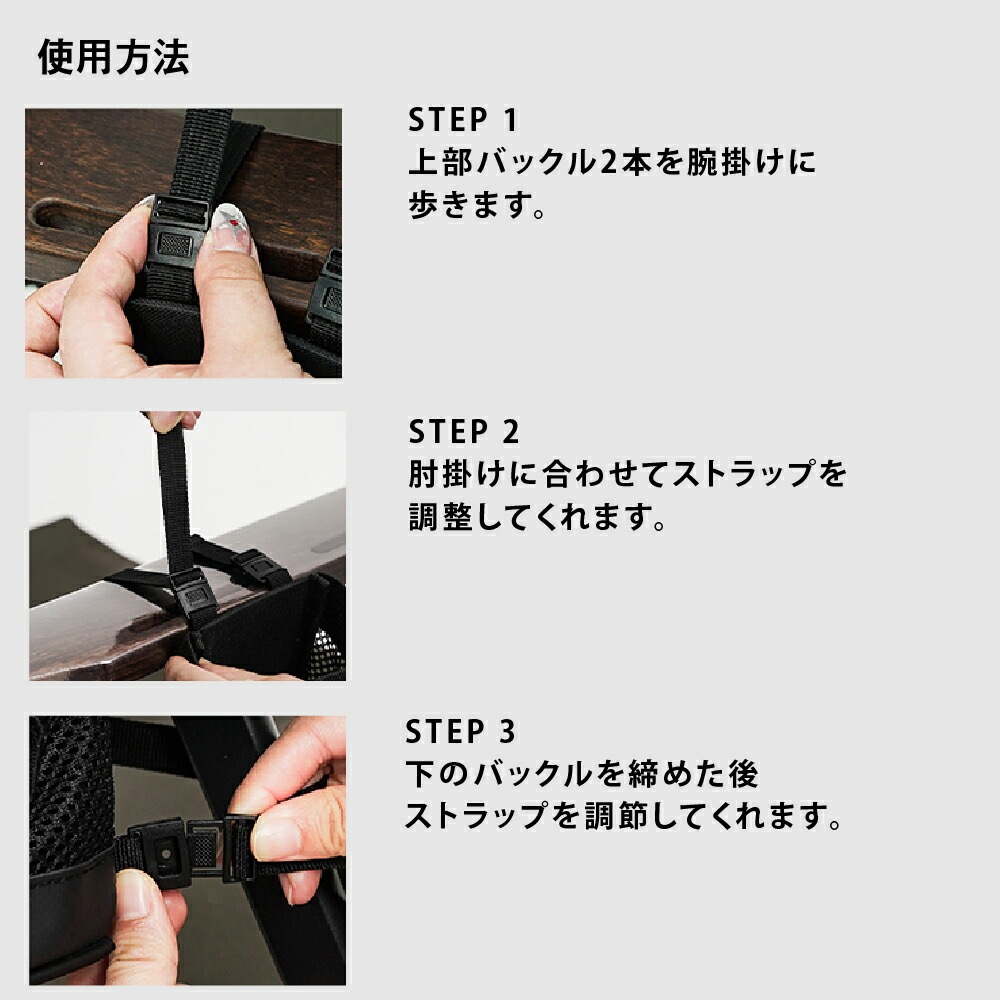 使用方法

STEP 1
上部バックル2本を腕掛けに歩きます。

STEP 2
肘掛けに合わせてストラップを調整してくれます。

STEP 3
下のバックルを締めた後
ストラップを調節してくれます。