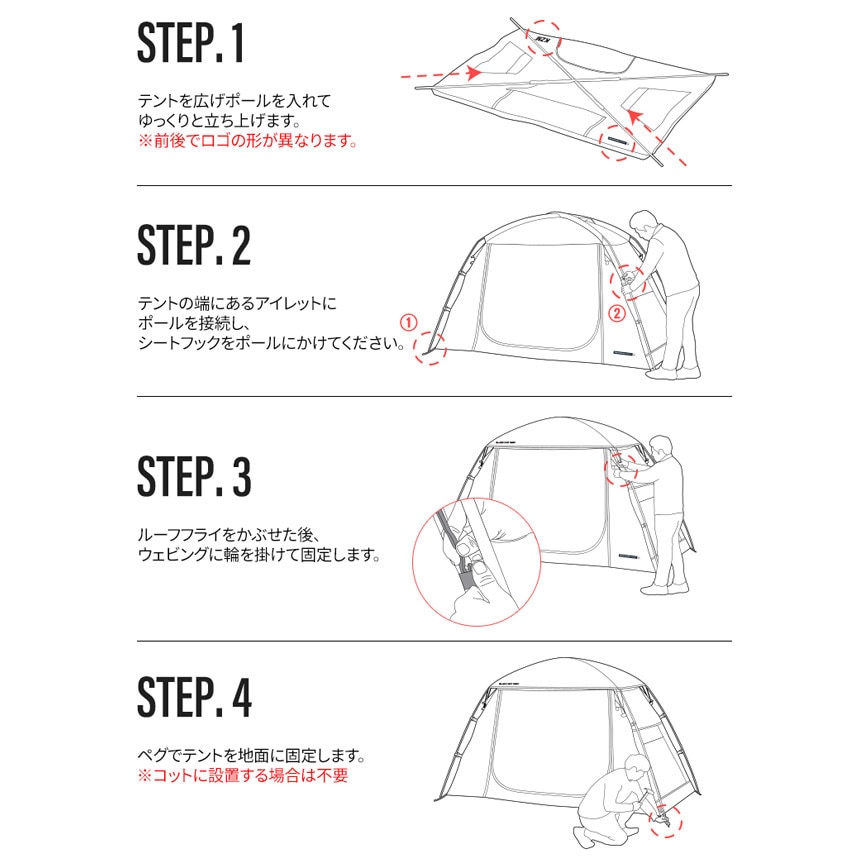 STEP. 1

テントを広げポールを入れて
ゆっくりと立ち上げます。
※前後でロゴの形が異なります。

STEP. 2

テントの端にあるアイレットに
ポールを接続し、
シートフックをポールにかけてください。

①

②

STEP. 3

ルーフフライをかぶせた後、
ウェビングに輪を掛けて固定します。

STEP. 4

ペグでテントを地面に固定します。
※コットに設置する場合は不要