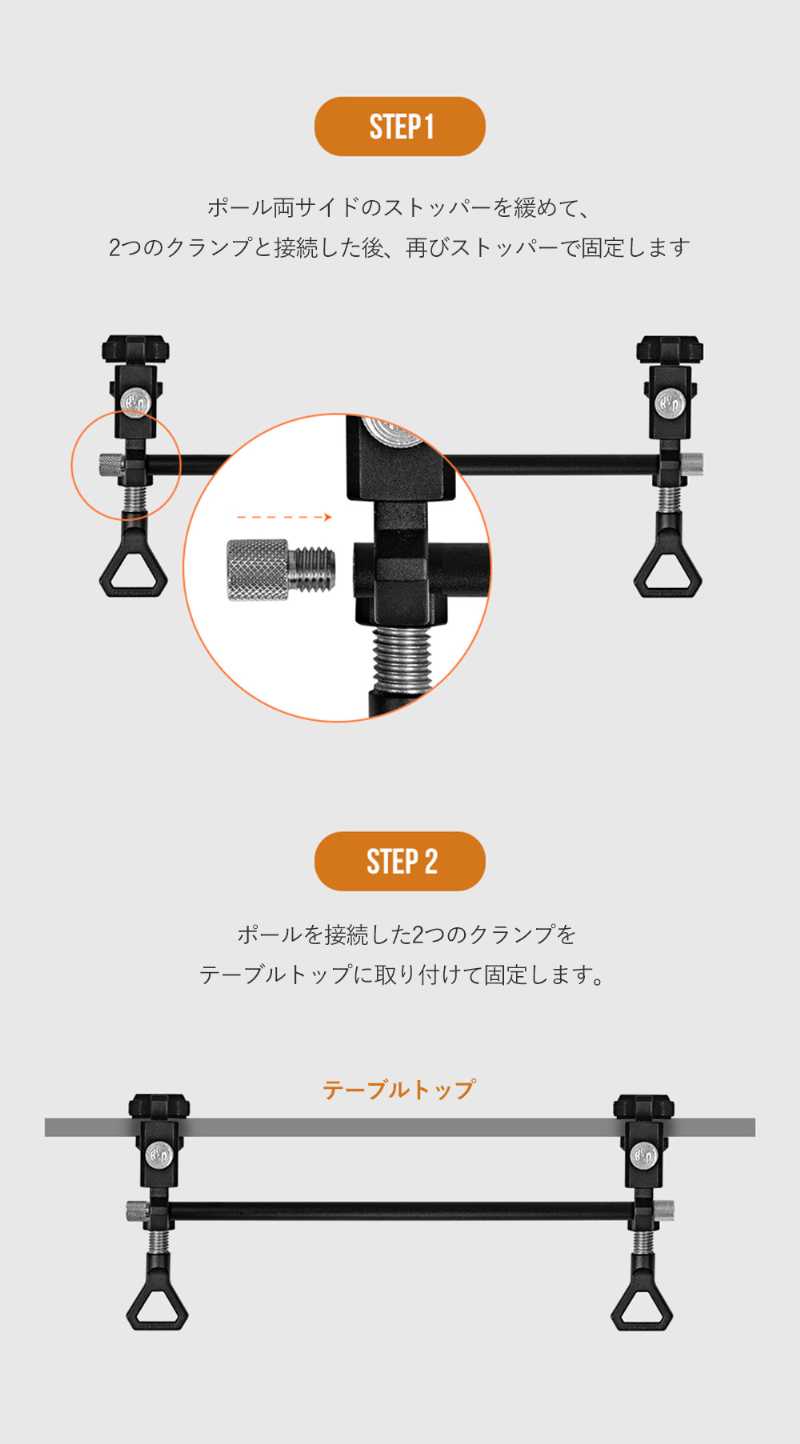 STEP 1

ポール両サイドのストッパーを緩めて、
2つのクランプと接続した後、再びストッパーで固定します

STEP 2

ポールを接続した2つのクランプを
テーブルトップに取り付けて固定します。

テーブルトップ