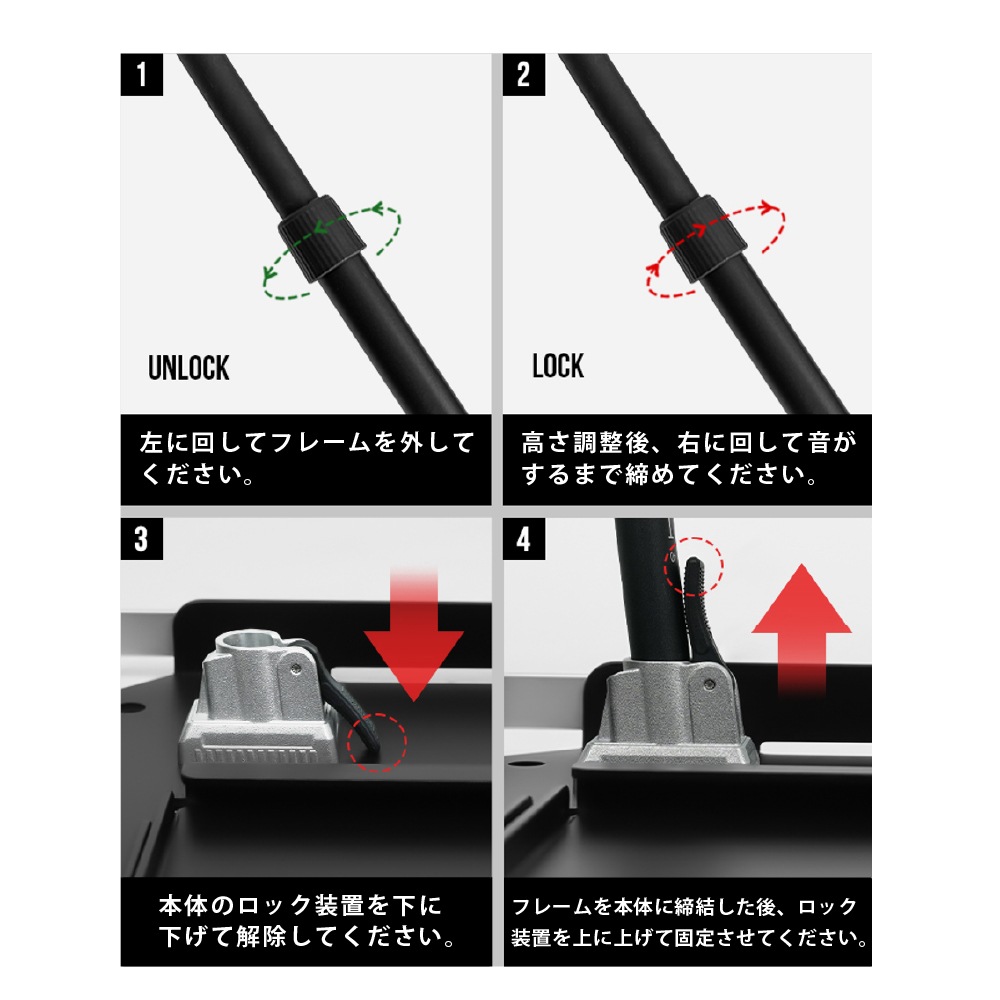 1

UNLOCK

左に回してフレームを外してください。

2

LOCK

高さ調整後、右に回して音がするまで締めてください。

3

本体のロック装置を下に下げて解除してください。

4

フレームを本体に締結した後、ロック装置を上に上げて固定させてください。