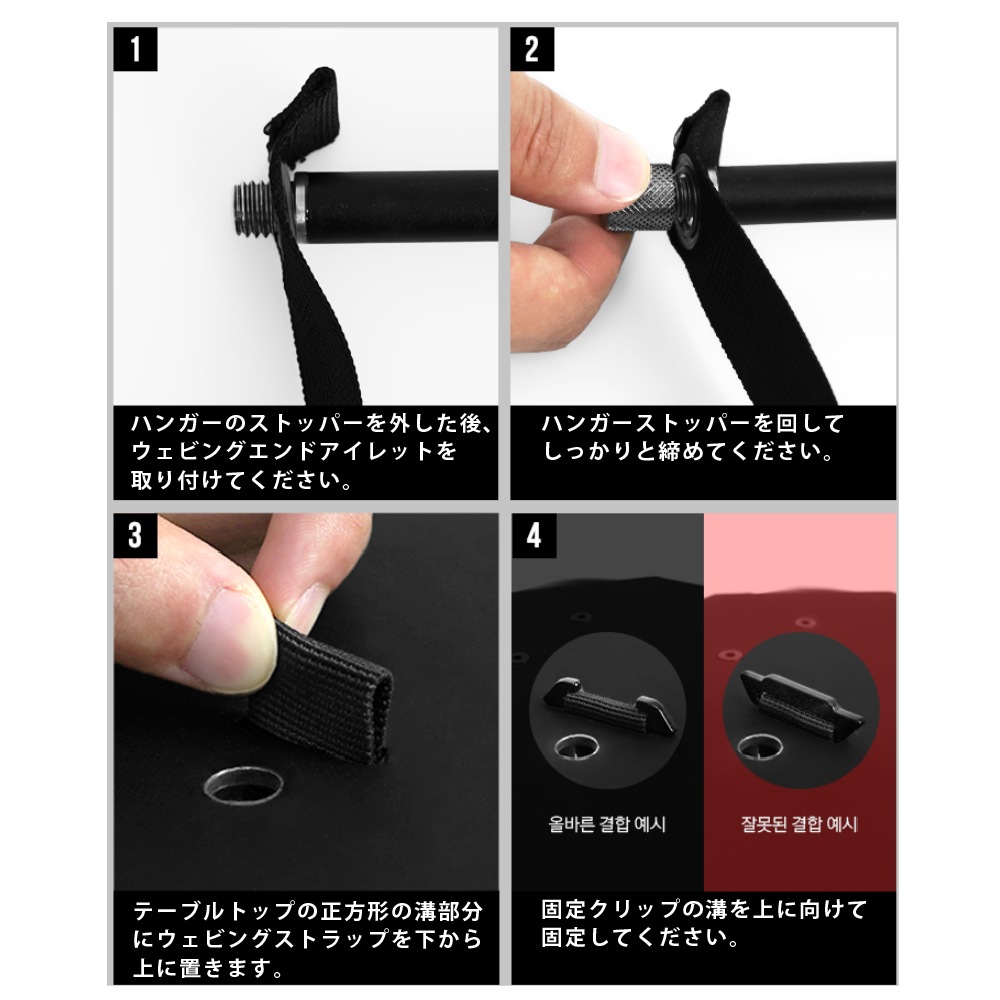 1

ハンガーのストッパーを外した後、ウェビングエンドアイレットを取り付けてください。

2

ハンガーストッパーを回してしっかりと締めてください。

3

テーブルトップの正方形の溝部分にウェビングストラップを下から上に置きます。

4

올바른 결합 예시

잘못된 결합 예시

固定クリップの溝を上に向けて固定してください。