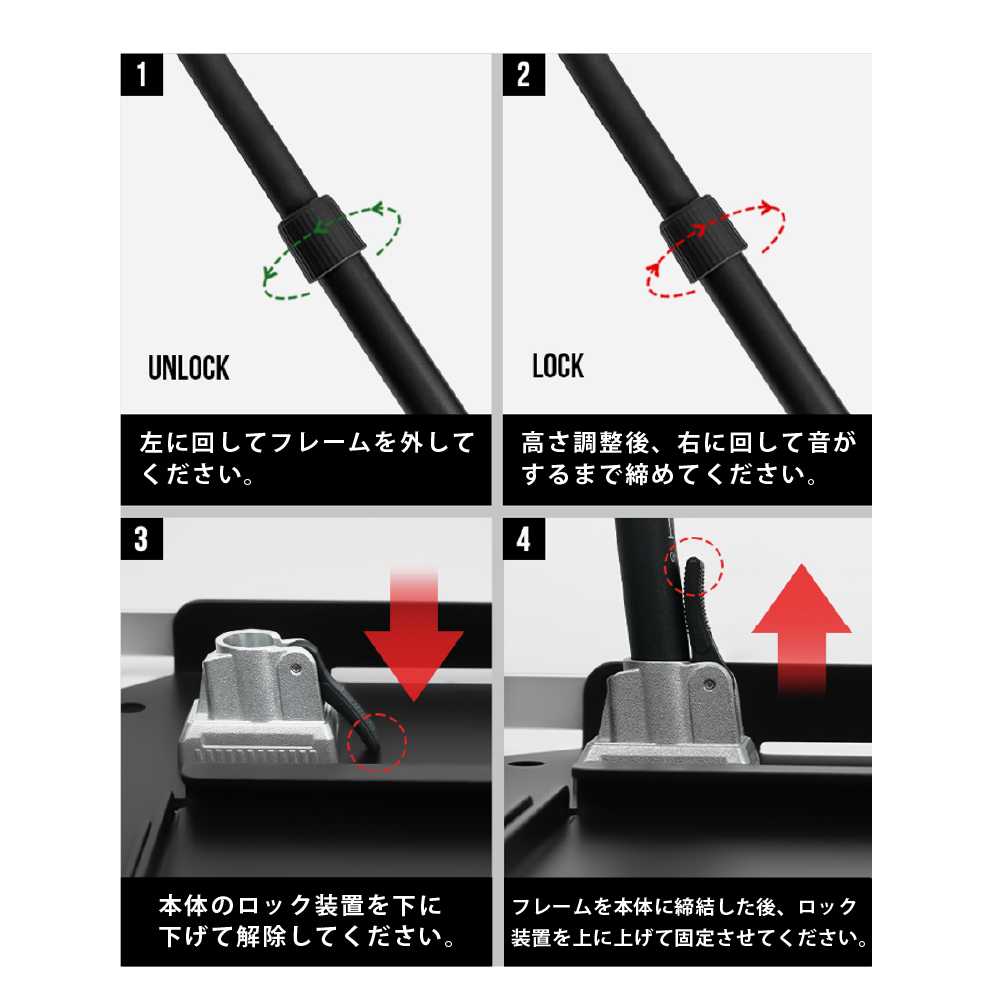 1

UNLOCK

左に回してフレームを外してください。

2

LOCK

高さ調整後、右に回して音がするまで締めてください。

3

本体のロック装置を下に下げて解除してください。

4

フレームを本体に締結した後、ロック装置を上に上げて固定させてください。