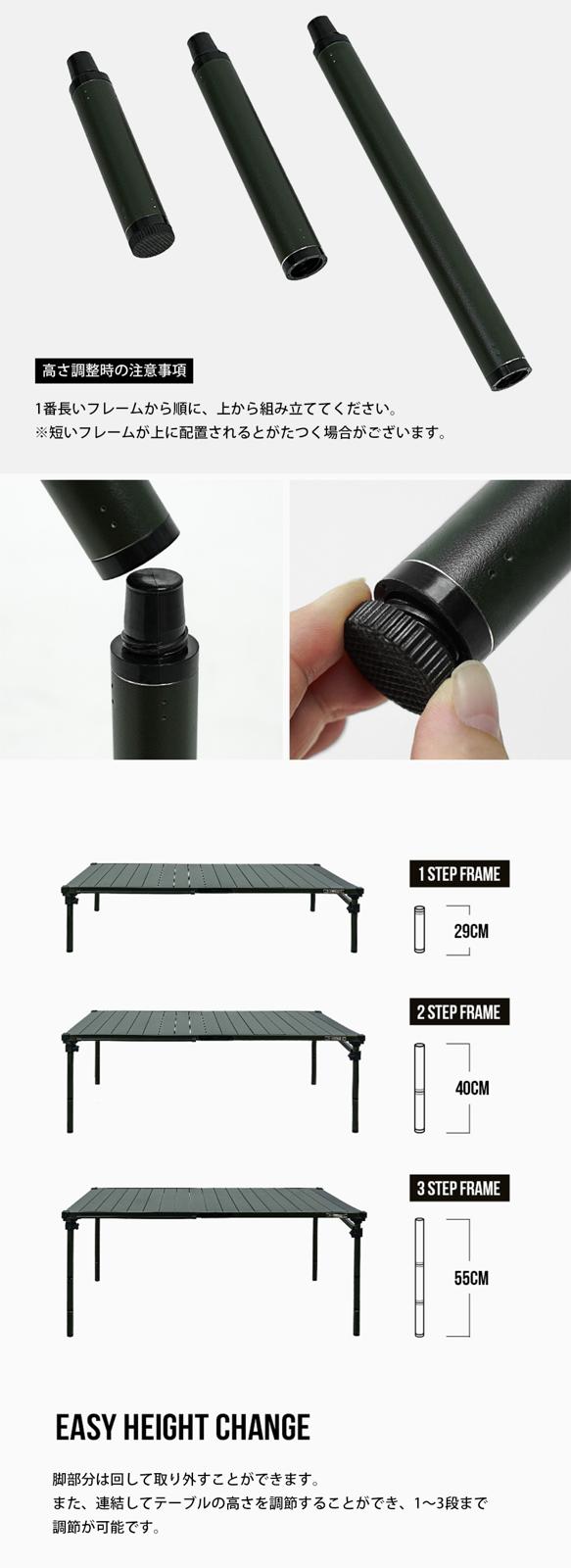 高さ調整時の注意事項

1番長いフレームから順に、上から組み立ててください。
※短いフレームが上に配置されるとがたつく場合がございます。

1 STEP FRAME

29CM

2 STEP FRAME

40CM

3 STEP FRAME

55CM

EASY HEIGHT CHANGE

脚部分は回して取り外すことができます。
また、連結してテーブルの高さを調節することができ、1〜3段まで調節が可能です。