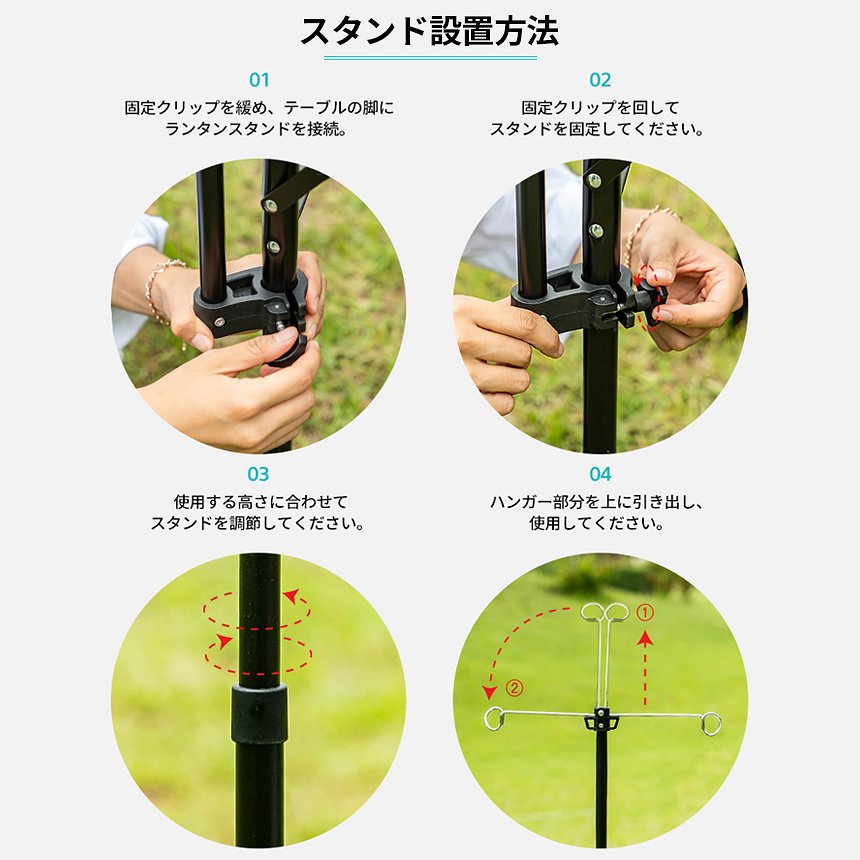 スタンド設置方法

01
固定クリップを緩め、テーブルの脚にランタンスタンドを接続。

02
固定クリップを回してスタンドを固定してください。

03
使用する高さに合わせてスタンドを調節してください。

04
ハンガー部分を上に引き出し、使用してください。

①

②