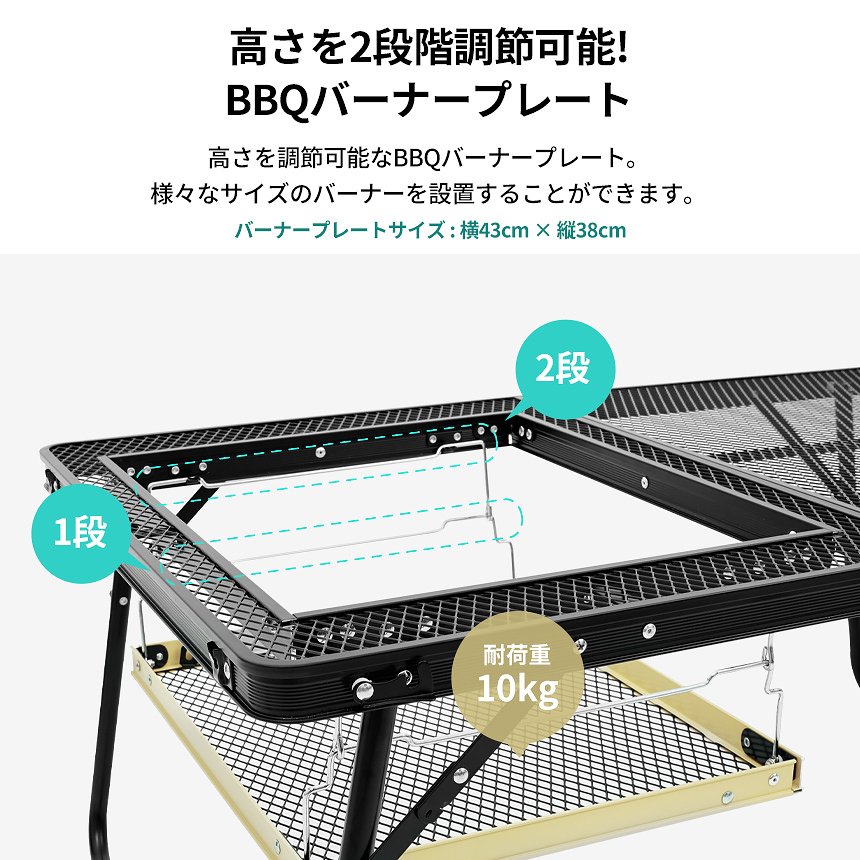 高さを2段階調節可能!
BBQバーナープレート

高さを調節可能なBBQバーナープレート。
様々なサイズのバーナーを設置することができます。

バーナープレートサイズ : 横43cm × 縦38cm

2段

1段

耐荷重
10kg