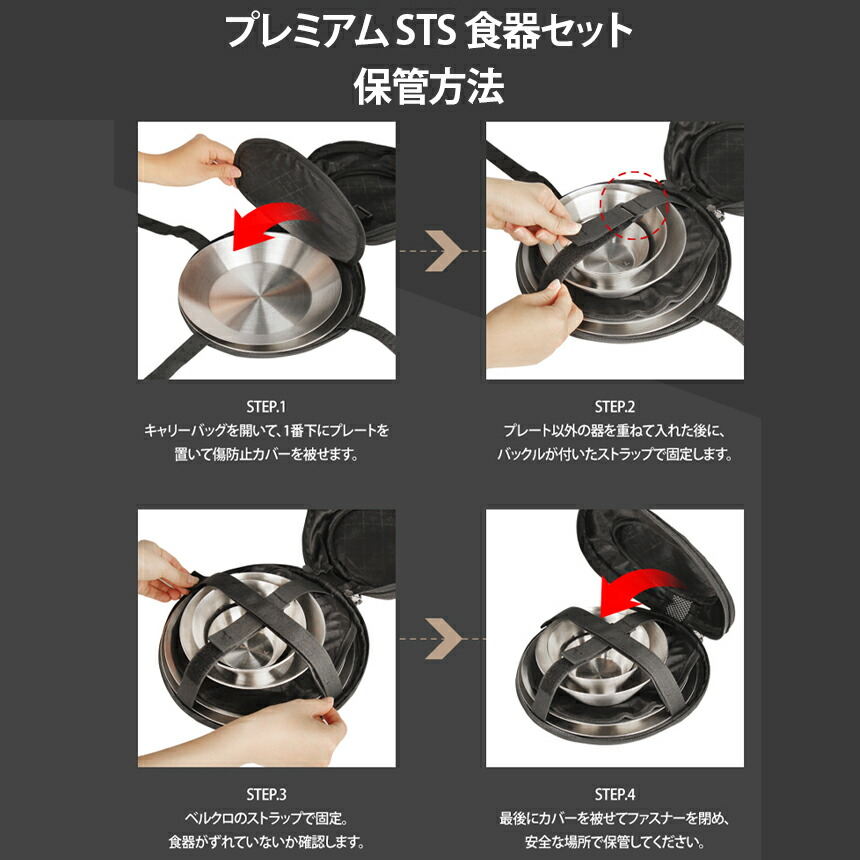 プレミアム STS 食器セット
保管方法

STEP.1
キャリーバッグを開いて、1番下にプレートを置いて傷防止カバーを被せます。

STEP.2
プレート以外の器を重ねて入れた後に、バックルが付いたストラップで固定します。

STEP.3
ベルクロのストラップで固定。
食器がずれていないか確認します。

STEP.4
最後にカバーを被せてファスナーを閉め、安全な場所で保管してください。