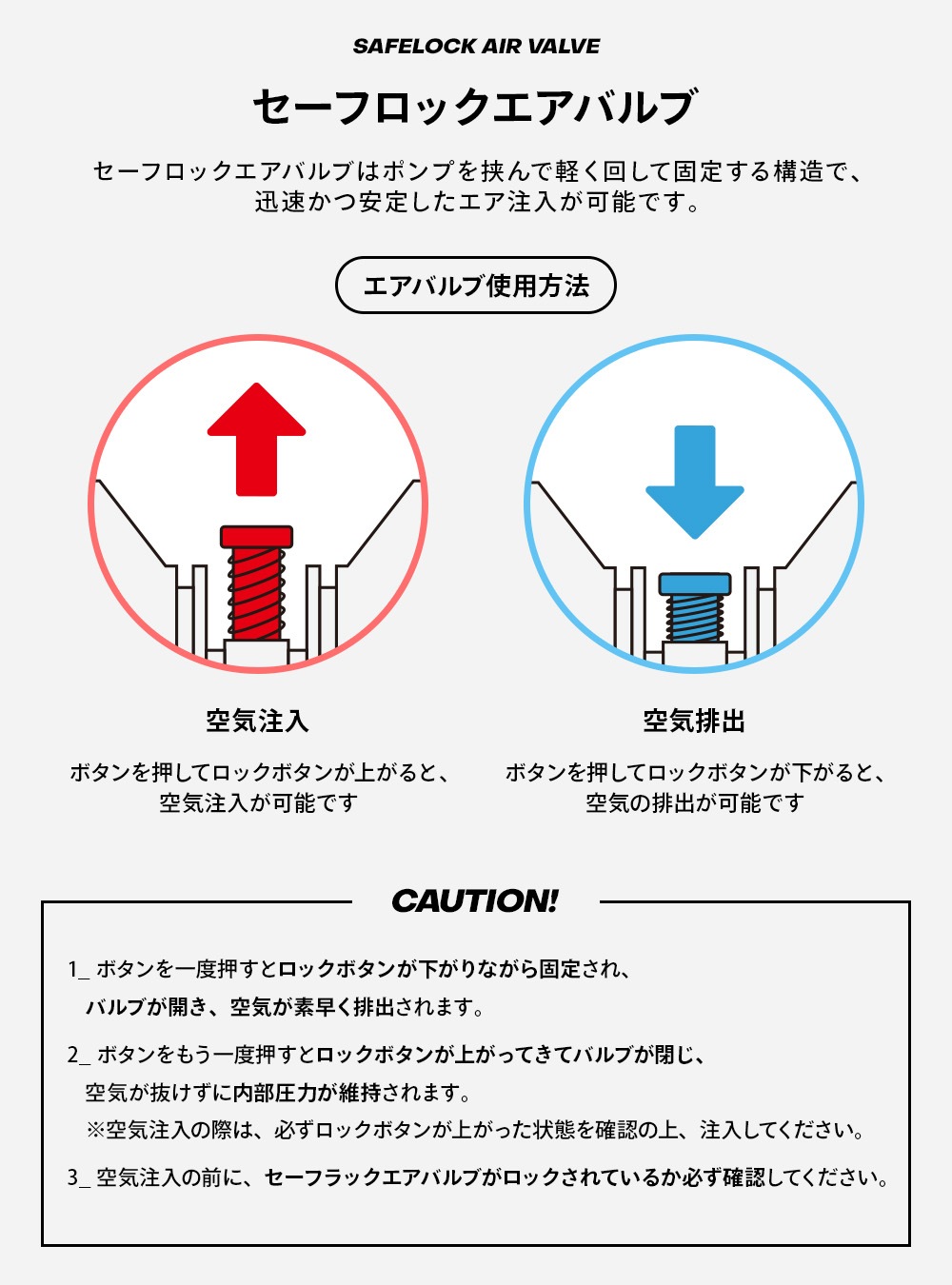 SAFELOCK AIR VALVE

セーフロックエアバルブ

セーフロックエアバルブはポンプを挟んで軽く回して固定する構造で、迅速かつ安定したエア注入が可能です。

エアバルブ使用方法

空気注入

ボタンを押してロックボタンが上がると、空気注入が可能です

空気排出

ボタンを押してロックボタンが下がると、空気の排出が可能です

CAUTION!

1_ ボタンを一度押すとロックボタンが下がりながら固定され、バルブが開き、空気が素早く排出されます。

2_ ボタンをもう一度押すとロックボタンが上がってきてバルブが閉じ、空気が抜けずに内部圧力が維持されます。
※空気注入の際は、必ずロックボタンが上がった状態を確認の上、注入してください。

3_ 空気注入の前に、セーフラックエアバルブがロックされているか必ず確認してください。