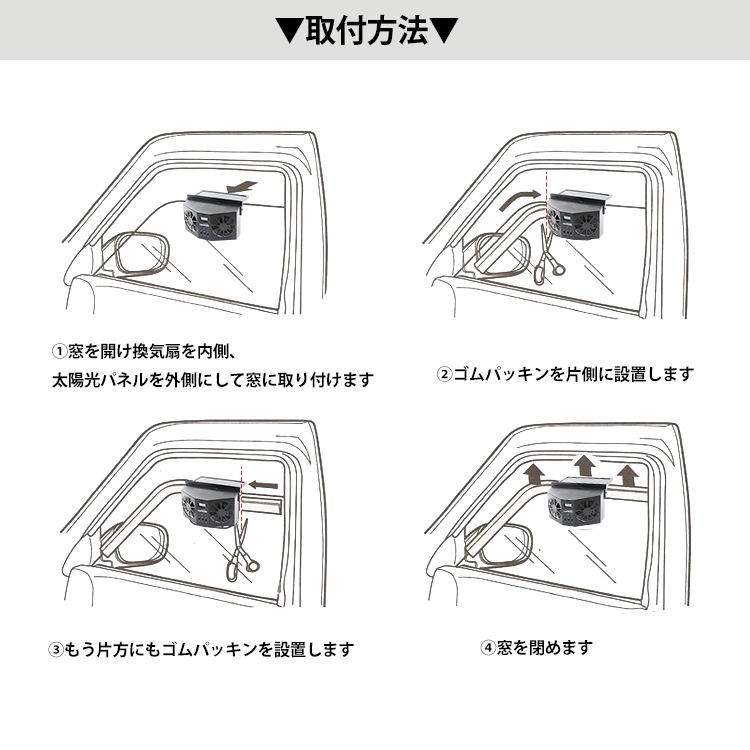 ▼取付方法▼

①窓を開け換気扇を内側、
太陽光パネルを外側にして窓に取り付けます

②ゴムパッキンを片側に設置します

③もう片方にもゴムパッキンを設置します

④窓を閉めます