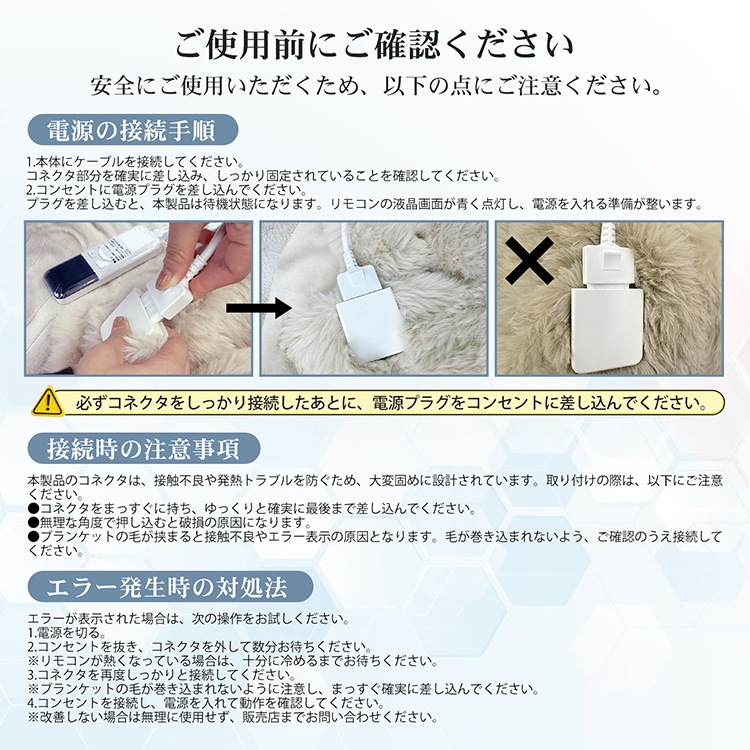 ご使用前にご確認ください

安全にご使用いただくため、以下の点にご注意ください。

電源の接続手順

1.本体にケーブルを接続してください。
コネクタ部分を確実に差し込み、しっかり固定されていることを確認してください。
2.コンセントに電源プラグを差し込んでください。
プラグを差し込むと、本製品は待機状態になります。リモコンの液晶画面が青く点灯し、電源を入れる準備が整います。

必ずコネクタをしっかり接続したあとに、電源プラグをコンセントに差し込んでください。

接続時の注意事項

本製品のコネクタは、接触不良や発熱トラブルを防ぐため、大変固めに設計されています。取り付けの際は、以下にご注意ください。
●コネクタをまっすぐに持ち、ゆっくりと確実に最後まで差し込んでください。
●無理な角度で押し込むと破損の原因になります。
●ブランケットの毛が挟まると接触不良やエラー表示の原因となります。毛が巻き込まれないよう、ご確認のうえ接続してください。

エラー発生時の対処法

エラーが表示された場合は、次の操作をお試しください。
1.電源を切る。
2.コンセントを抜き、コネクタを外して数分お待ちください。
※リモコンが熱くなっている場合は、十分に冷めるまでお待ちください。
3.コネクタを再度しっかりと接続してください。
※ブランケットの毛が巻き込まれないように注意し、まっすぐ確実に差し込んでください。
4.コンセントを接続し、電源を入れて動作を確認してください。
※改善しない場合は無理に使用せず、販売店までお問い合わせください。