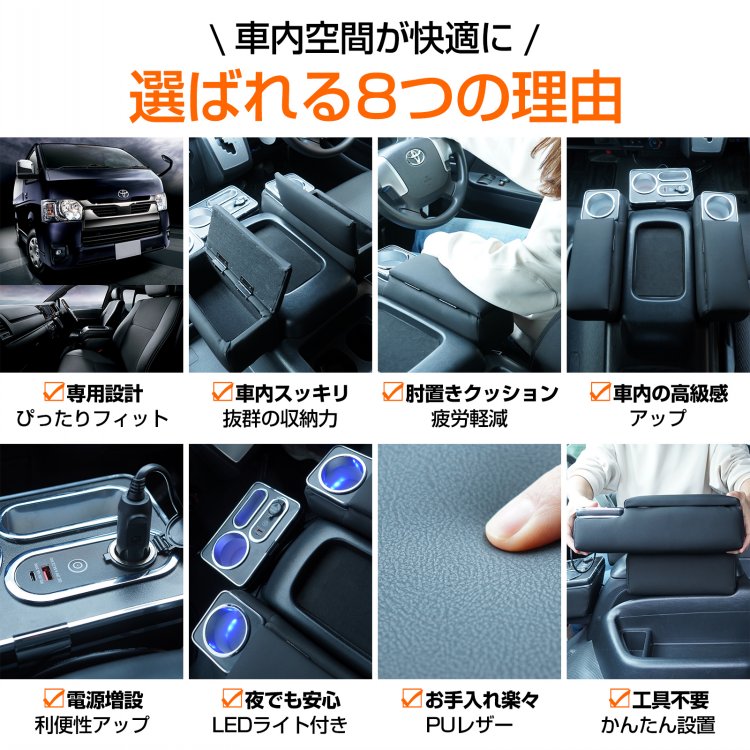 \ 車内空間が快適に /
選ばれる8つの理由

専用設計
ぴったりフィット

車内スッキリ
抜群の収納力

肘置きクッション
疲労軽減

車内の高級感
アップ

電源増設
利便性アップ

夜でも安心
LEDライト付き

お手入れ楽々
PUレザー

工具不要
かんたん設置