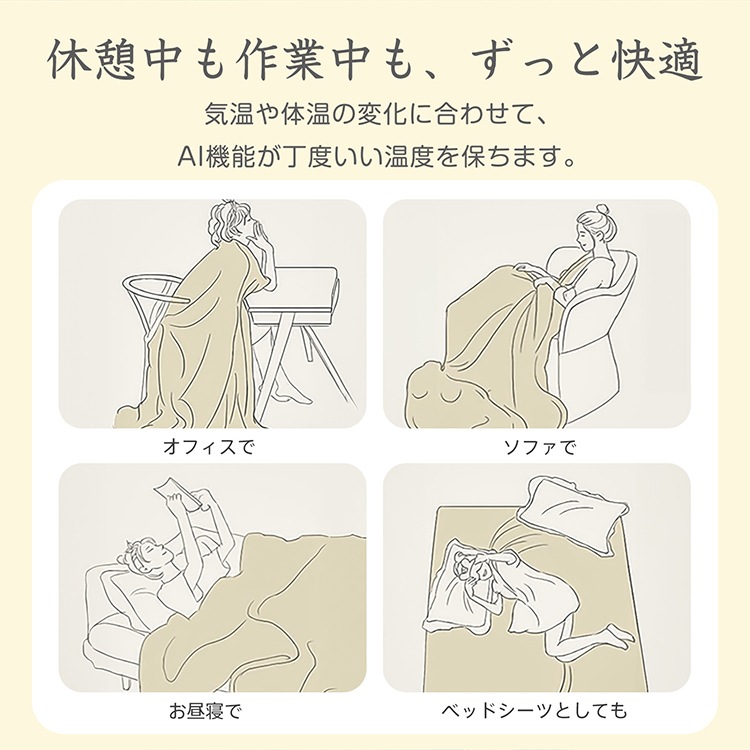 休憩中も作業中も、ずっと快適

気温や体温の変化に合わせて、
AI機能が丁度いい温度を保ちます。

オフィスで

ソファで

お昼寝で

ベッドシーツとしても