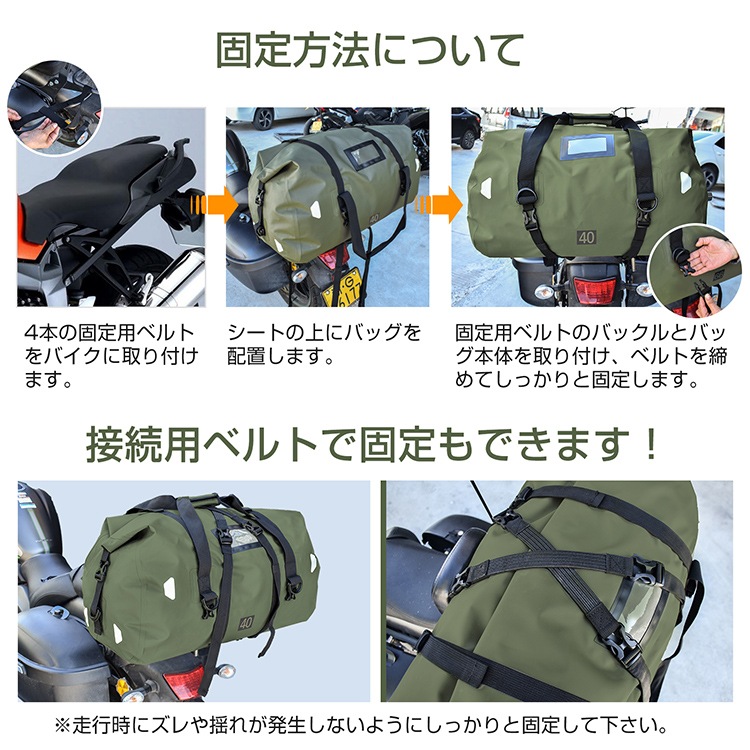 固定方法について

40

40

4本の固定用ベルトをバイクに取り付けます。

シートの上にバッグを配置します。

固定用ベルトのバックルとバッグ本体を取り付け、ベルトを締めてしっかりと固定します。

接続用ベルトで固定もできます！

40

※走行時にズレや揺れが発生しないようにしっかりと固定して下さい。