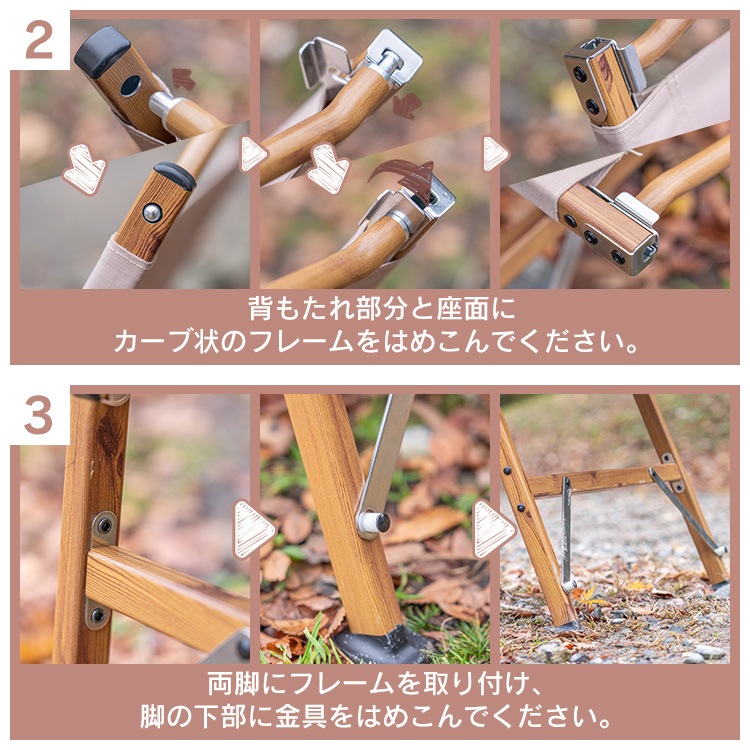 2

背もたれ部分と座面に
カーブ状のフレームをはめこんでください。

3

両脚にフレームを取り付け、
脚の下部に金具をはめこんでください。