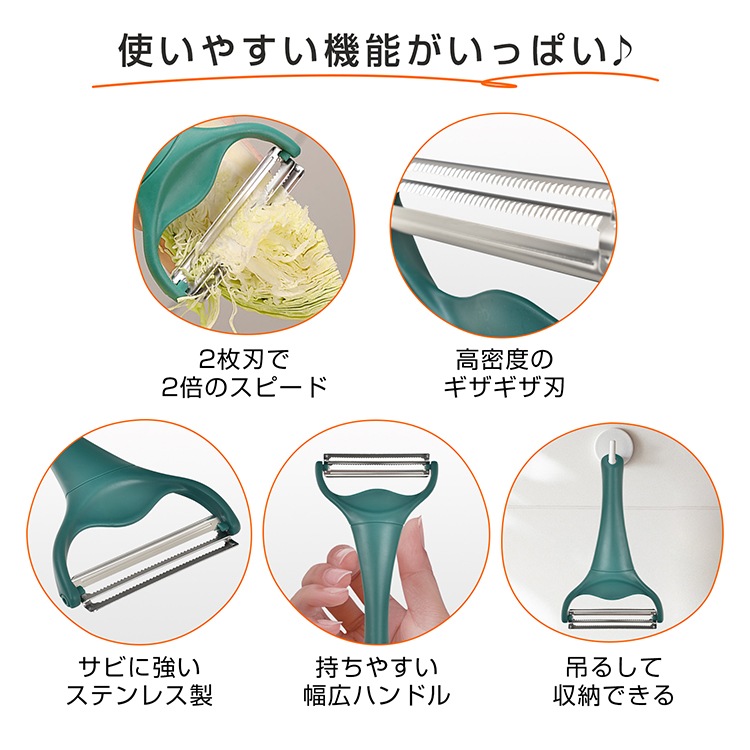 使いやすい機能がいっぱい♪

2枚刃で
2倍のスピード

高密度の
ギザギザ刃

サビに強い
ステンレス製

持ちやすい
幅広ハンドル

吊るして
収納できる