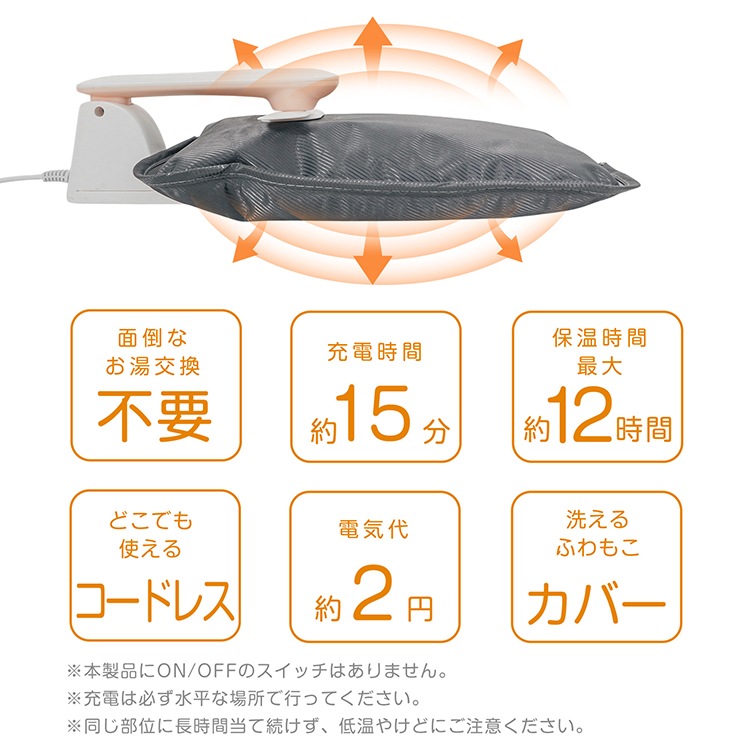 面倒な
お湯交換
不要

充電時間
約15分

保温時間
最大
約12時間

どこでも
使える
コードレス

電気代
約2円

洗える
ふわもこ
カバー

※本製品にON/OFFのスイッチはありません。
※充電は必ず水平な場所で行ってください。
※同じ部位に長時間当て続けず、低温やけどにご注意ください。