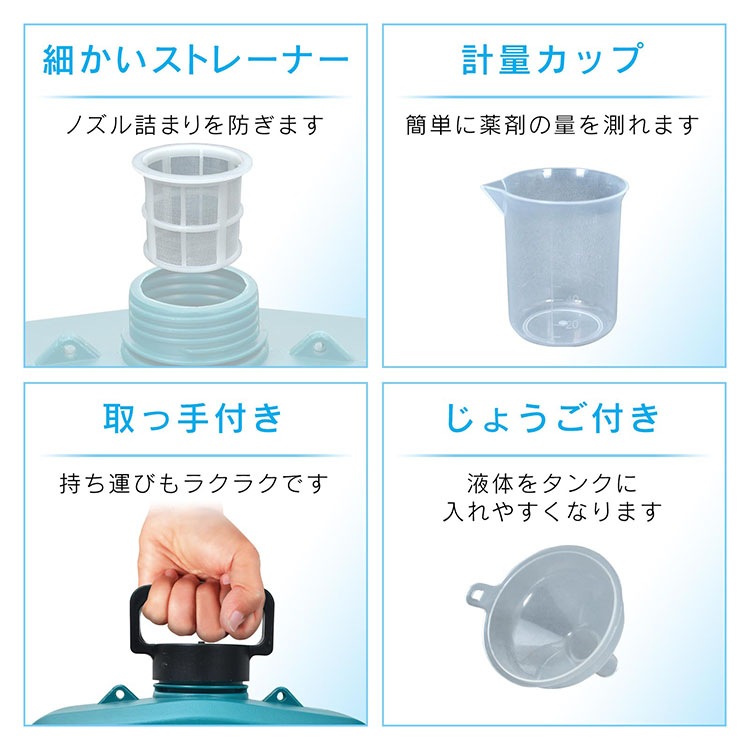 細かいストレーナー

ノズル詰まりを防ぎます

計量カップ

簡単に薬剤の量を測れます

20

取っ手付き

持ち運びもラクラクです

じょうご付き

液体をタンクに入れやすくなります