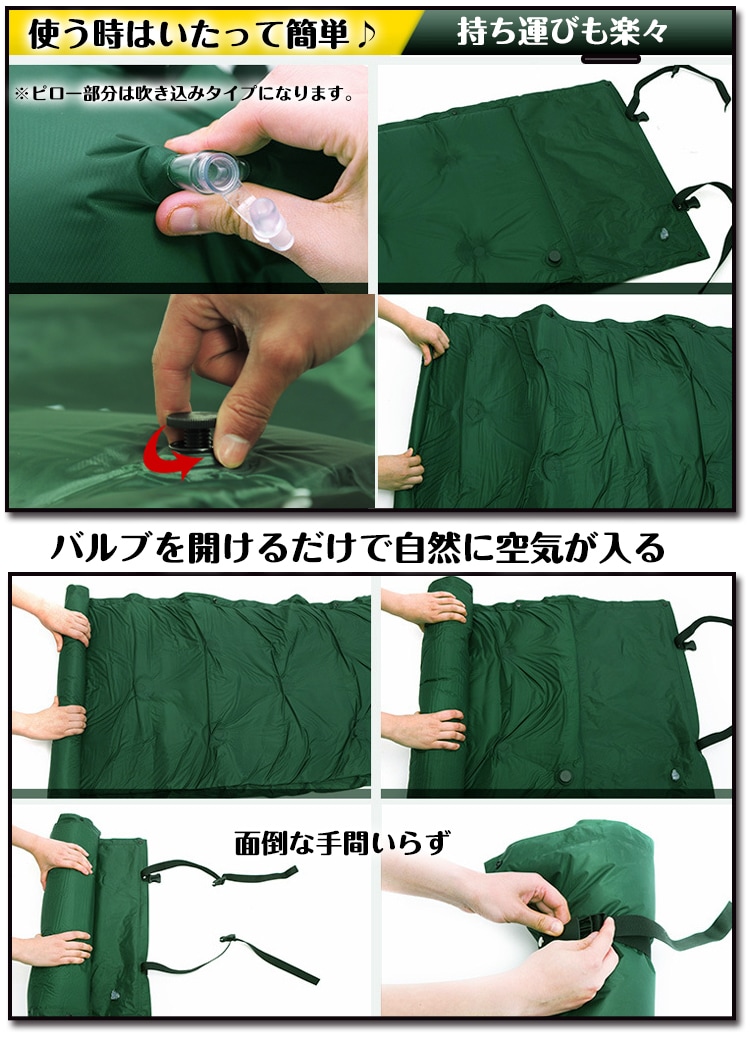 使う時はいたって簡単♪

持ち運びも楽々

※ピロー部分は吹き込みタイプになります。

バルブを開けるだけで自然に空気が入る

面倒な手間いらず