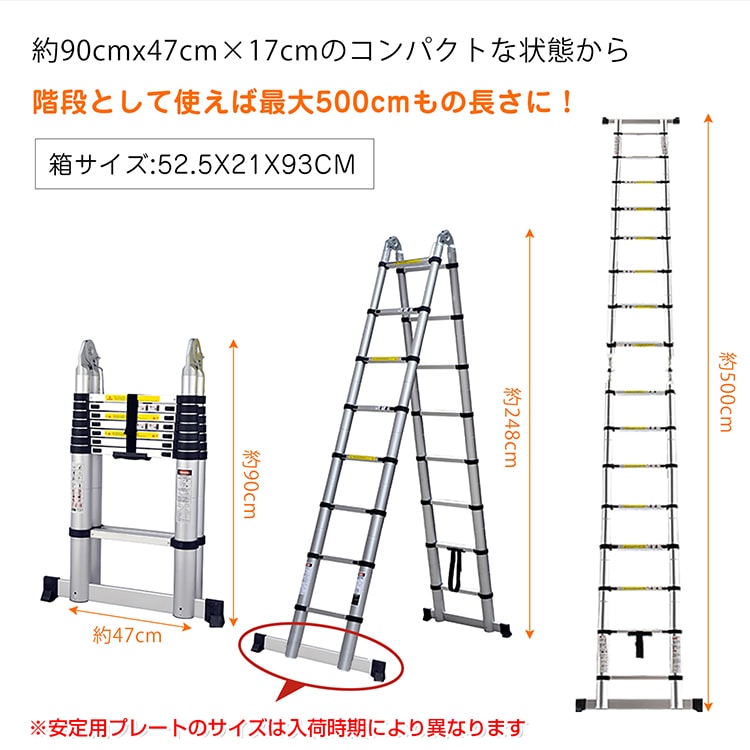 約90cmx47cm×17cmのコンパクトな状態から

階段として使えば最大500cmもの長さに！

箱サイズ:52.5X21X93CM

約90cm

約47cm

約248cm

約500cm

※安定用プレートのサイズは入荷時期により異なります