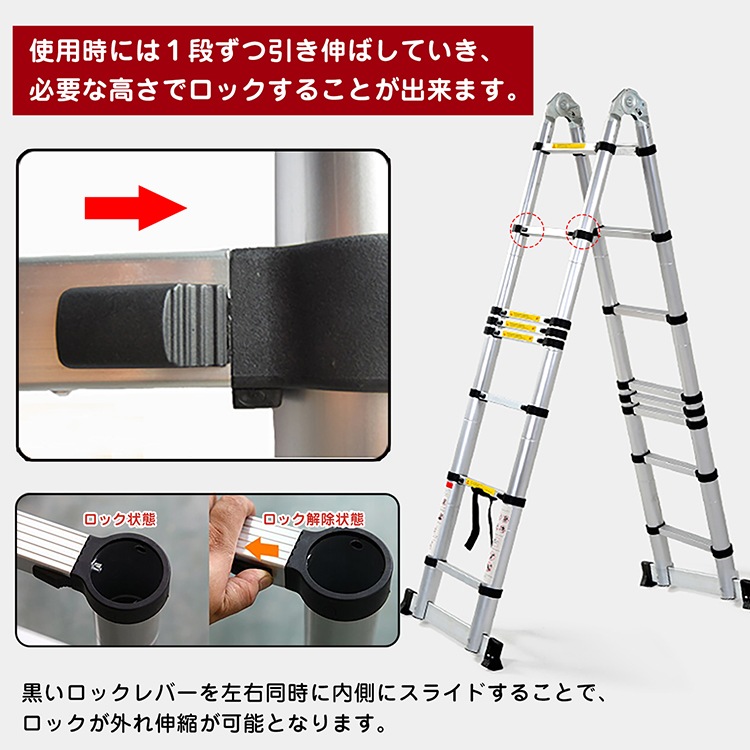 使用時には１段ずつ引き伸ばしていき、必要な高さでロックすることが出来ます。

ロック状態

ロック解除状態

黒いロックレバーを左右同時に内側にスライドすることで、ロックが外れ伸縮が可能となります。