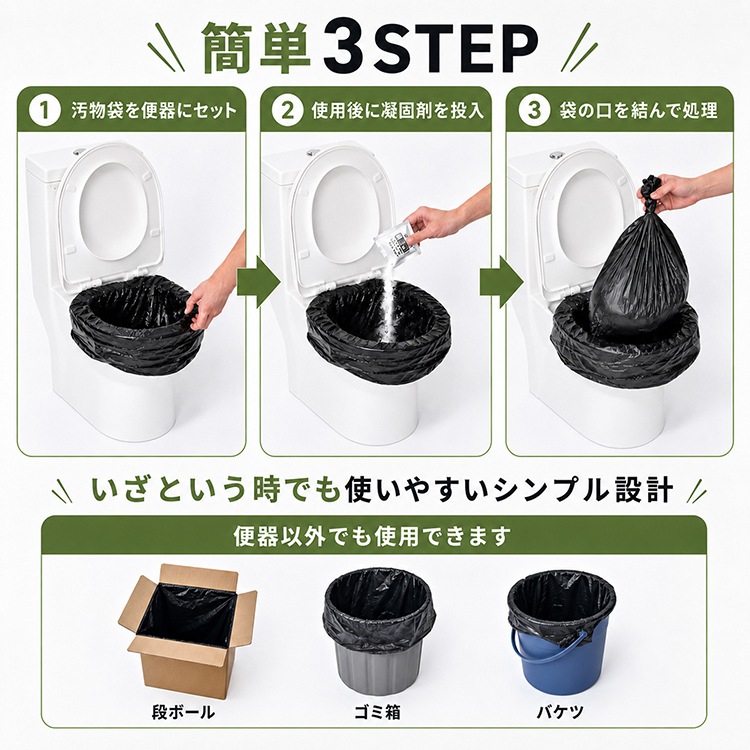 簡単3STEP

1 汚物袋を便器にセット

2 使用後に凝固剤を投入

3 袋の口を結んで処理

いざという時でも使いやすいシンプル設計

便器以外でも使用できます

段ボール

ゴミ箱

バケツ