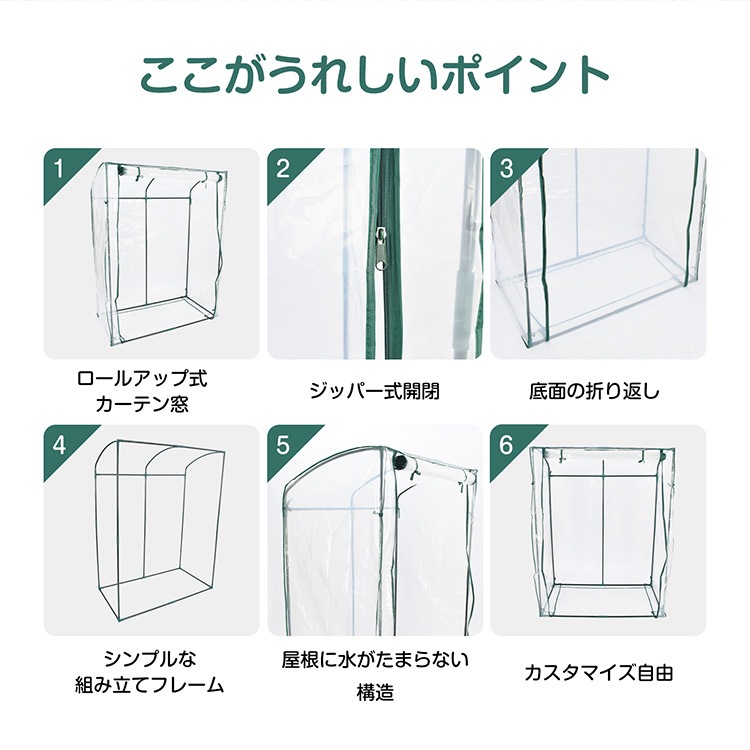 ここがうれしいポイント

1

ロールアップ式
カーテン窓

2

ジッパー式開閉

3

底面の折り返し

4

シンプルな
組み立てフレーム

5

屋根に水がたまらない
構造

6

カスタマイズ自由