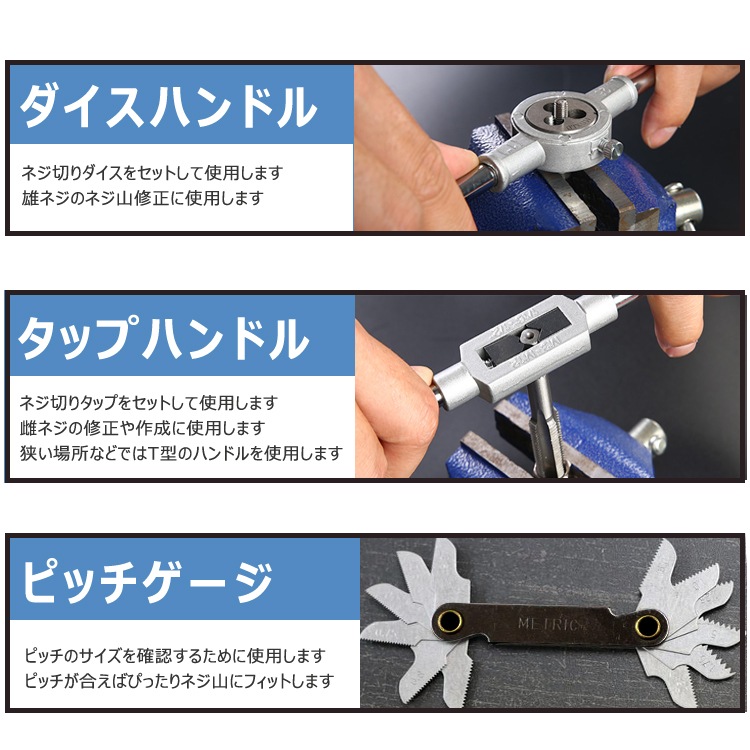 ダイスハンドル

ネジ切りダイスをセットして使用します
雄ネジのネジ山修正に使用します

タップハンドル

ネジ切りタップをセットして使用します
雌ネジの修正や作成に使用します
狭い場所などではT型のハンドルを使用します

ピッチゲージ

ピッチのサイズを確認するために使用します
ピッチが合えばぴったりネジ山にフィットします

METRIC