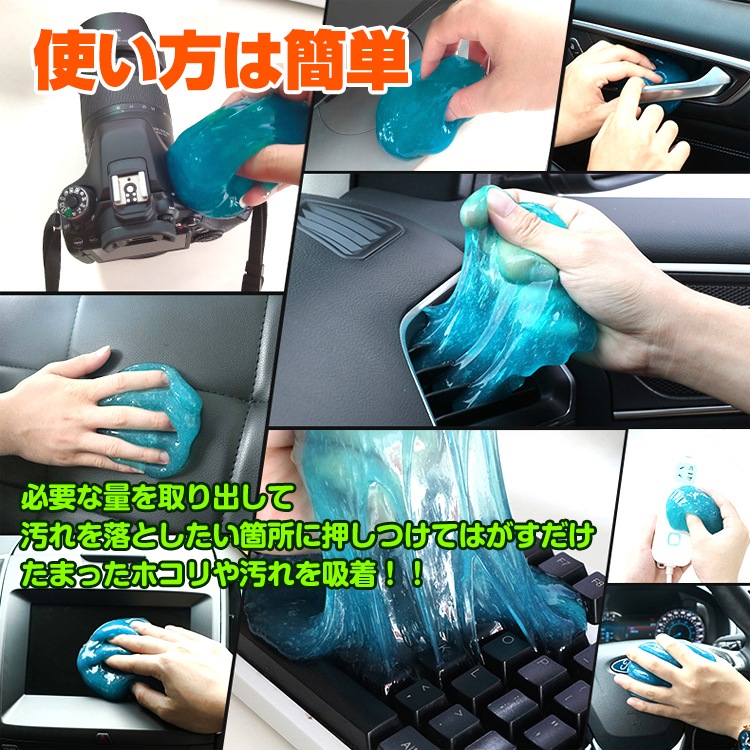 使い方は簡単

必要な量を取り出して
汚れを落としたい箇所に押しつけてはがすだけ
たまったホコリや汚れを吸着！！