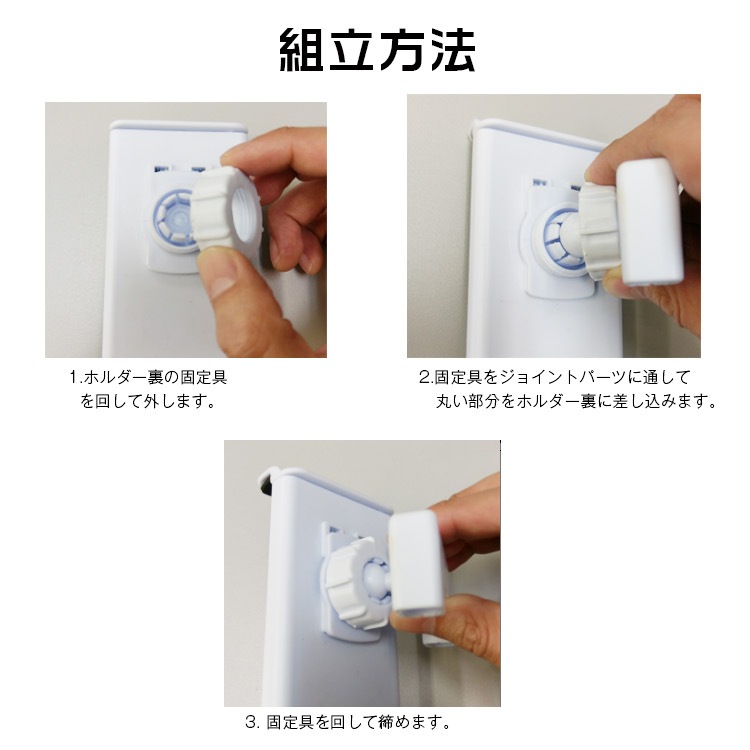 組立方法

1.ホルダー裏の固定具を回して外します。

2.固定具をジョイントパーツに通して丸い部分をホルダー裏に差し込みます。

3. 固定具を回して締めます。