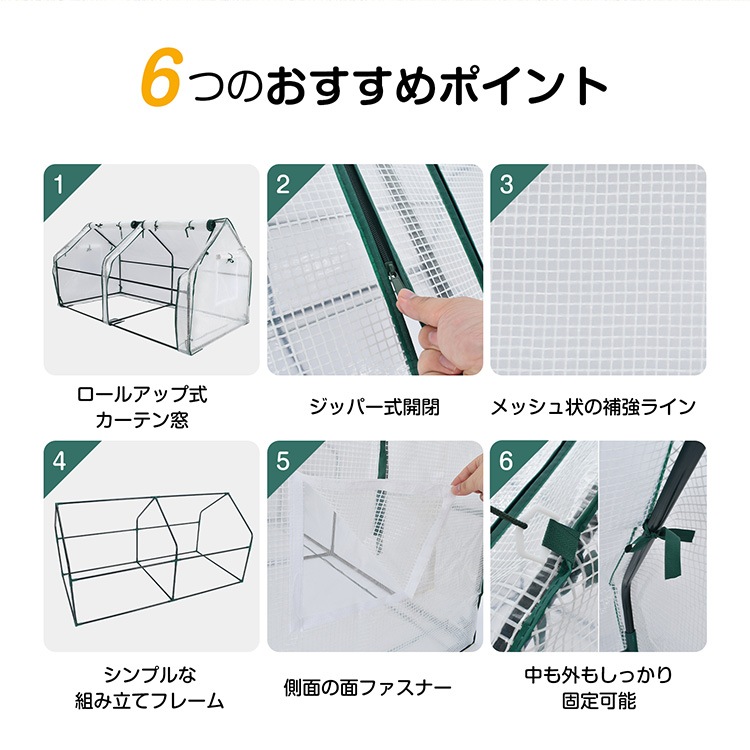 6つのおすすめポイント

1

ロールアップ式
カーテン窓

2

ジッパー式開閉

3

メッシュ状の補強ライン

4

シンプルな
組み立てフレーム

5

側面の面ファスナー

6

中も外もしっかり
固定可能