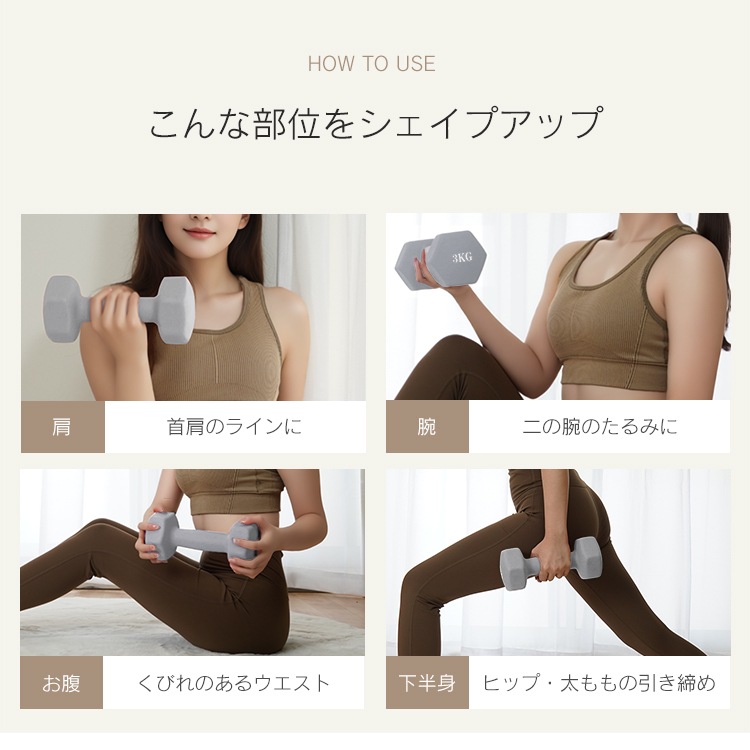 HOW TO USE

こんな部位をシェイプアップ

3KG

肩

首肩のラインに

腕

二の腕のたるみに

お腹

くびれのあるウエスト

下半身

ヒップ・太ももの引き締め