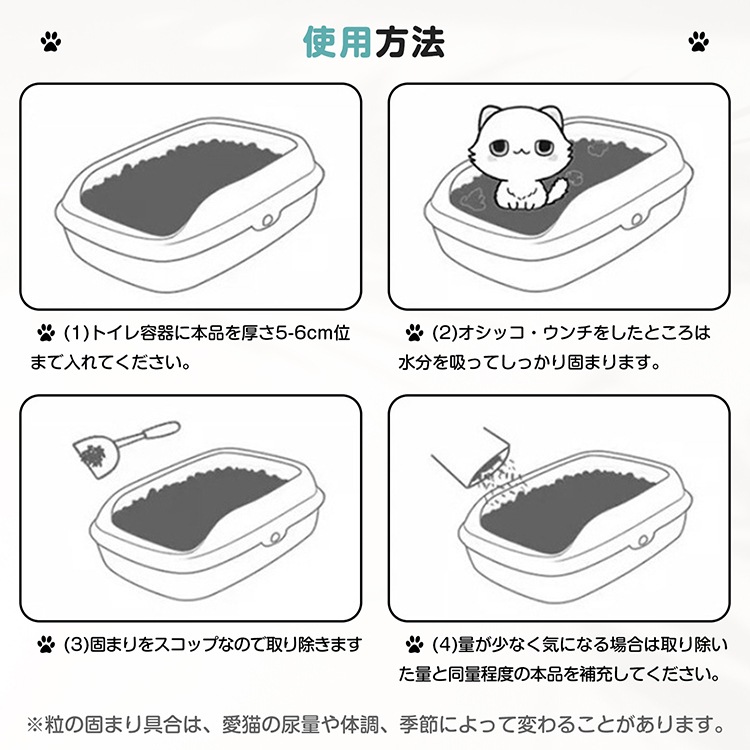 使用方法

(1)トイレ容器に本品を厚さ5-6cm位まで入れてください。

(2)オシッコ・ウンチをしたところは水分を吸ってしっかり固まります。

(3)固まりをスコップなので取り除きます

(4)量が少なく気になる場合は取り除いた量と同量程度の本品を補充してください。

※粒の固まり具合は、愛猫の尿量や体調、季節によって変わることがあります。