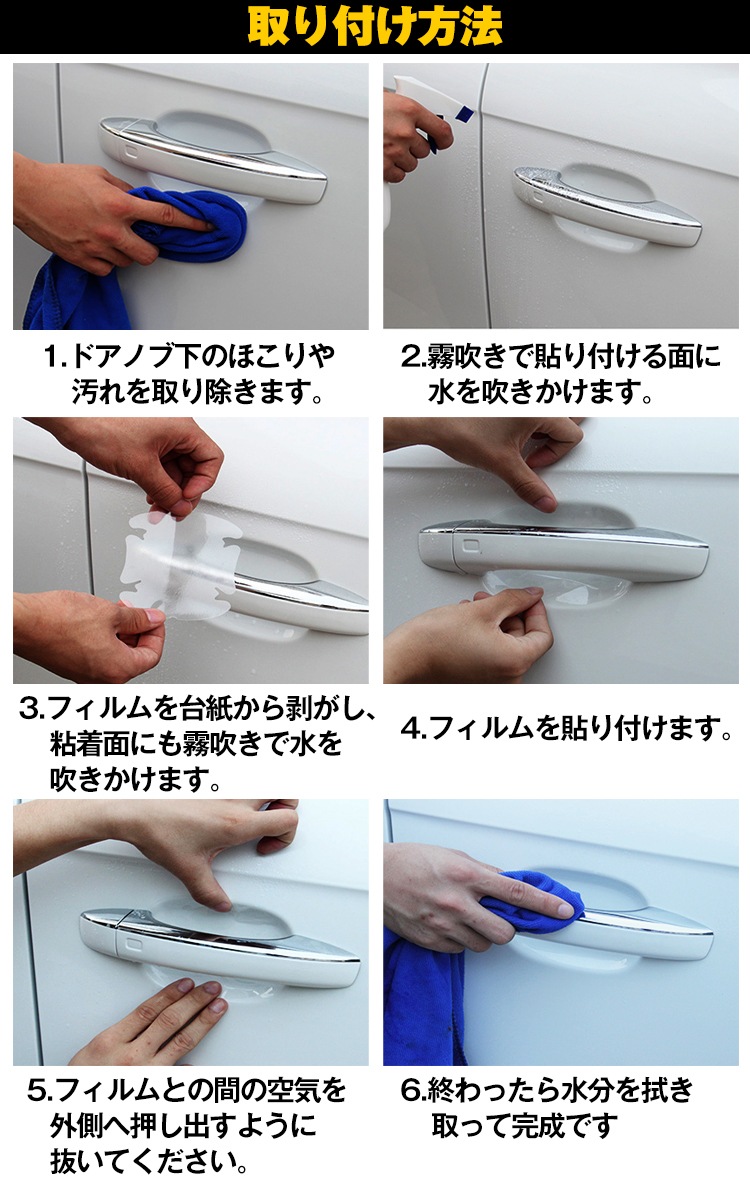 取り付け方法

1.ドアノブ下のほこりや汚れを取り除きます。

2.霧吹きで貼り付ける面に水を吹きかけます。

3.フィルムを台紙から剥がし、粘着面にも霧吹きで水を吹きかけます。

4.フィルムを貼り付けます。

5.フィルムとの間の空気を外側へ押し出すように抜いてください。

6.終わったら水分を拭き取って完成です