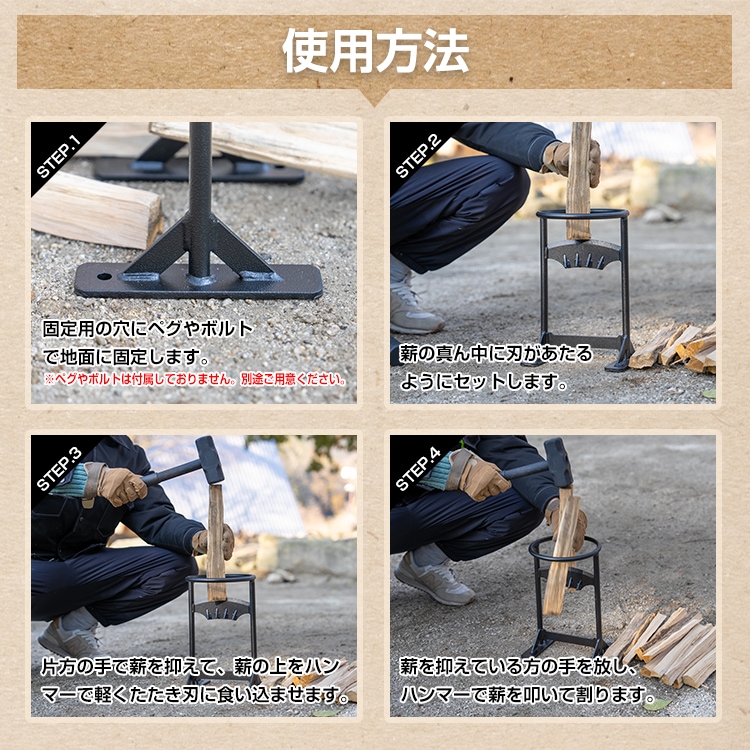 使用方法

STEP.1

固定用の穴にペグやボルトで地面に固定します。
※ペグやボルトは付属しておりません。別途ご用意ください。

STEP.2

薪の真ん中に刃があたるようにセットします。

STEP.3

片方の手で薪を抑えて、薪の上をハンマーで軽くたたき刃に食い込ませます。

STEP.4

薪を抑えている方の手を放し、ハンマーで薪を叩いて割ります。