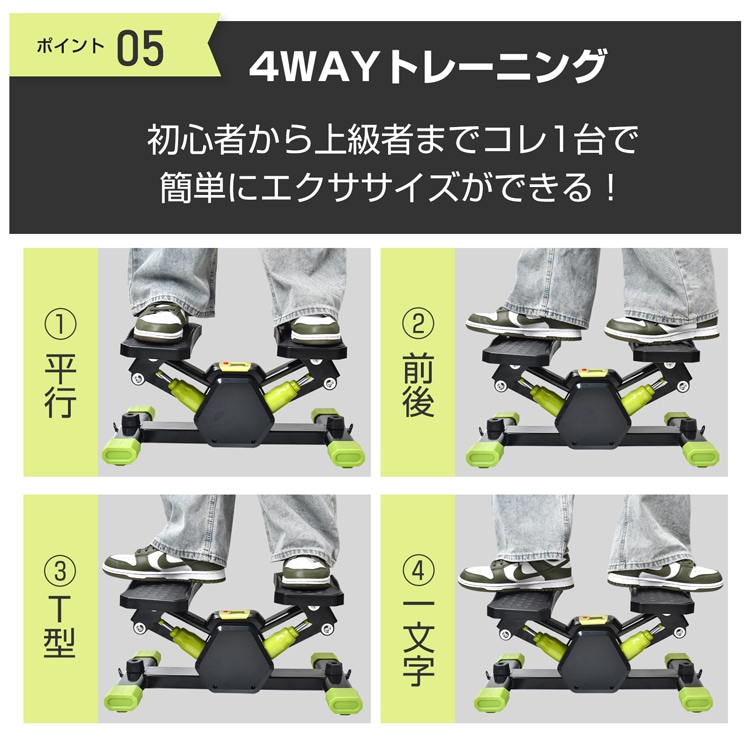 ポイント 05

4WAYトレーニング

初心者から上級者までコレ1台で
簡単にエクササイズができる！

① 平行

② 前後

③ T型

④ 一文字