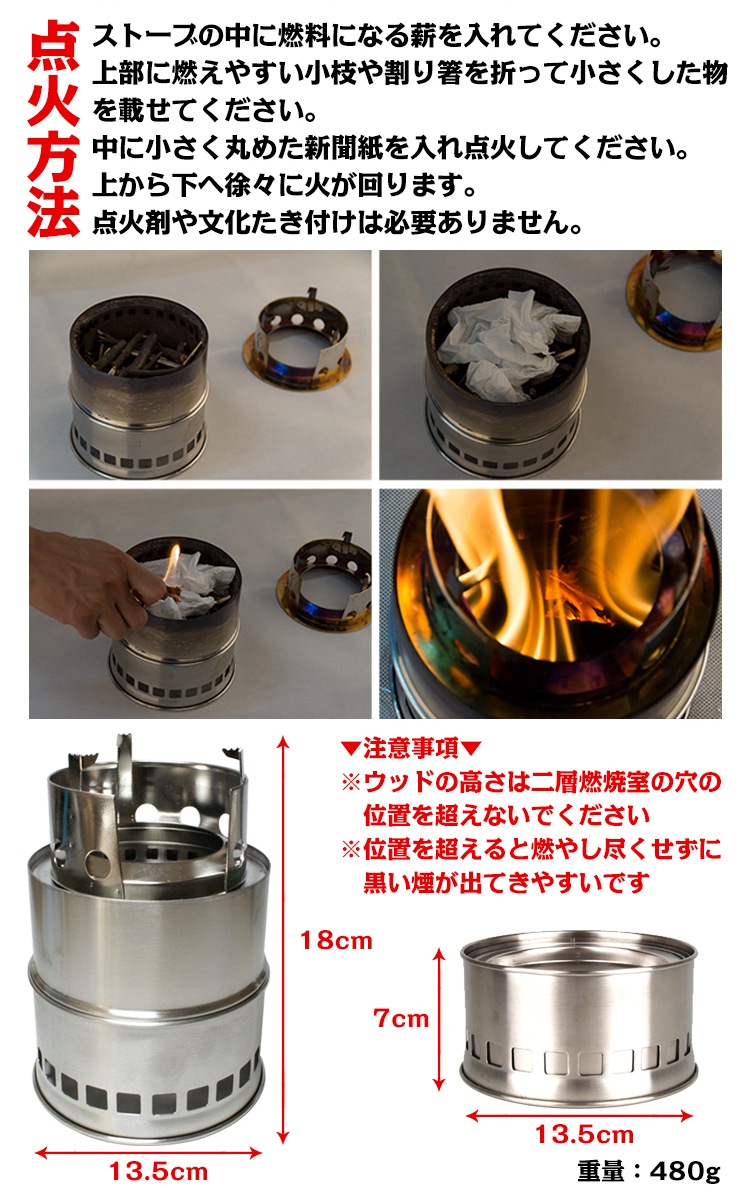 点火方法

ストーブの中に燃料になる薪を入れてください。
上部に燃えやすい小枝や割り箸を折って小さくした物を載せてください。
中に小さく丸めた新聞紙を入れ点火してください。
上から下へ徐々に火が回ります。
点火剤や文化たき付けは必要ありません。

▼注意事項▼
※ウッドの高さは二層燃焼室の穴の位置を超えないでください
※位置を超えると燃やし尽くせずに黒い煙が出てきやすいです

18cm

13.5cm

7cm

13.5cm

重量：480g