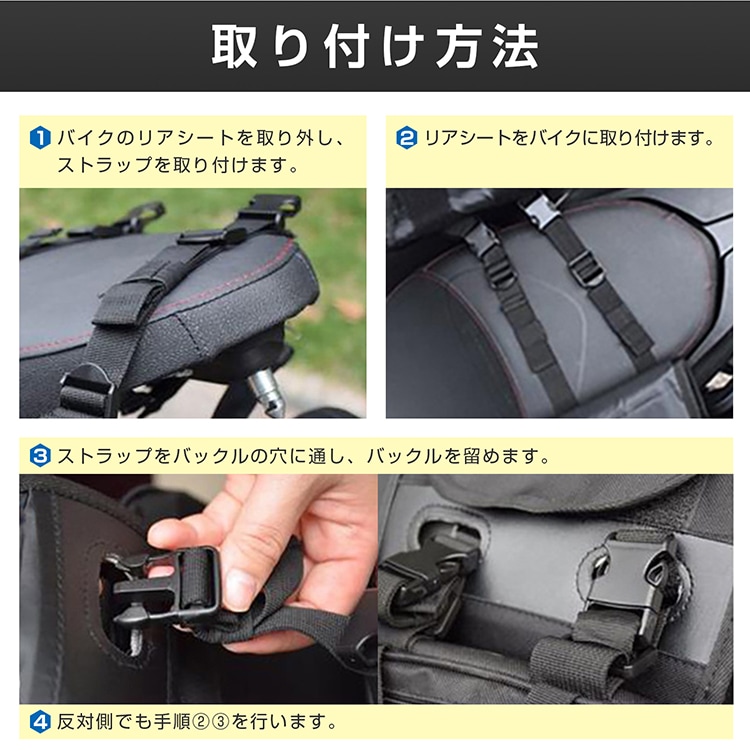 取り付け方法

1 バイクのリアシートを取り外し、ストラップを取り付けます。

2 リアシートをバイクに取り付けます。

3 ストラップをバックルの穴に通し、バックルを留めます。

4 反対側でも手順②③を行います。