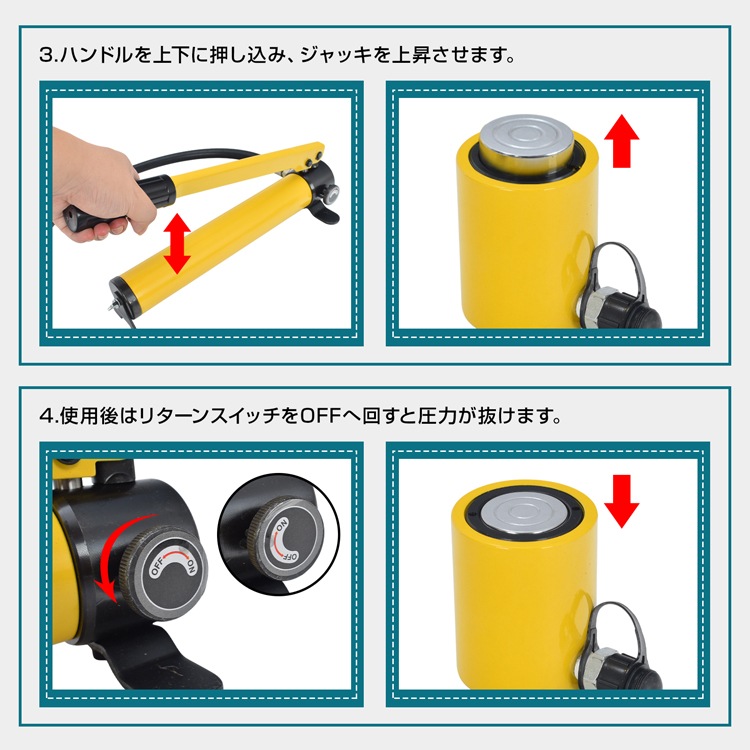 3.ハンドルを上下に押し込み、ジャッキを上昇させます。

4.使用後はリターンスイッチをOFFへ回すと圧力が抜けます。

OFF ON

ON OFF