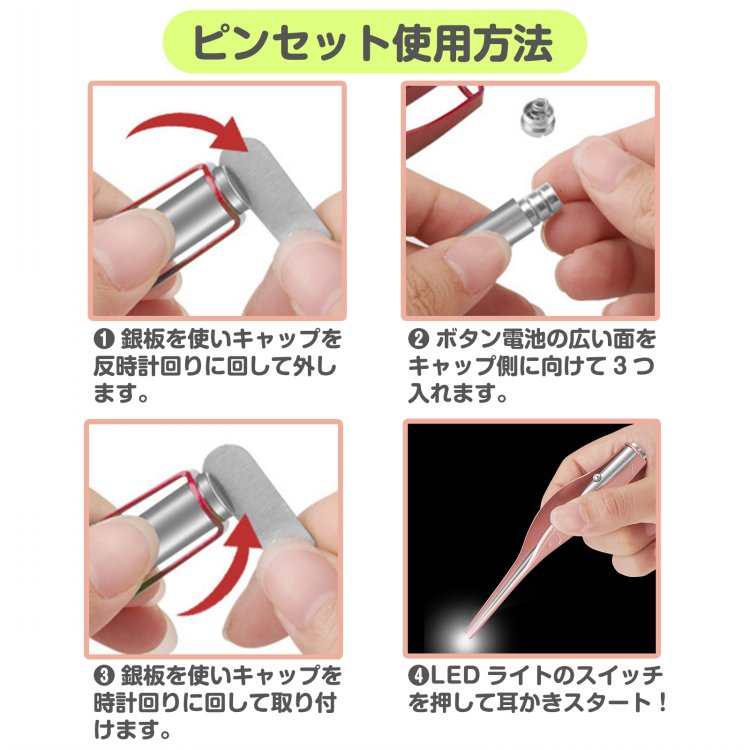 ピンセット使用方法

❶ 銀板を使いキャップを反時計回りに回して外します。

❷ ボタン電池の広い面をキャップ側に向けて 3 つ入れます。

❸ 銀板を使いキャップを時計回りに回して取り付けます。

❹LED ライトのスイッチを押して耳かきスタート！