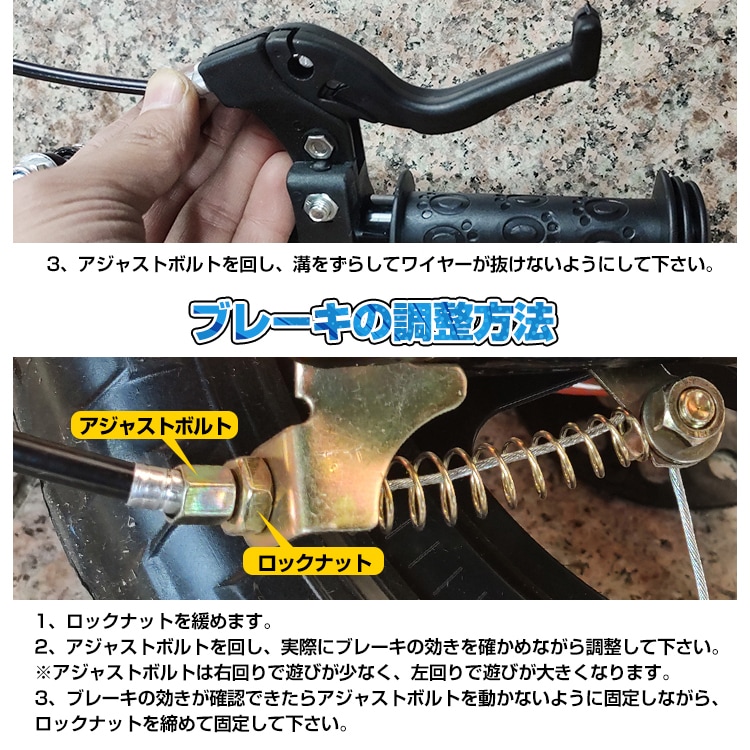 3、アジャストボルトを回し、溝をずらしてワイヤーが抜けないようにして下さい。

ブレーキの調整方法

アジャストボルト

ロックナット

1、ロックナットを緩めます。
2、アジャストボルトを回し、実際にブレーキの効きを確かめながら調整して下さい。
※アジャストボルトは右回りで遊びが少なく、左回りで遊びが大きくなります。
3、ブレーキの効きが確認できたらアジャストボルトを動かないように固定しながら、ロックナットを締めて固定して下さい。