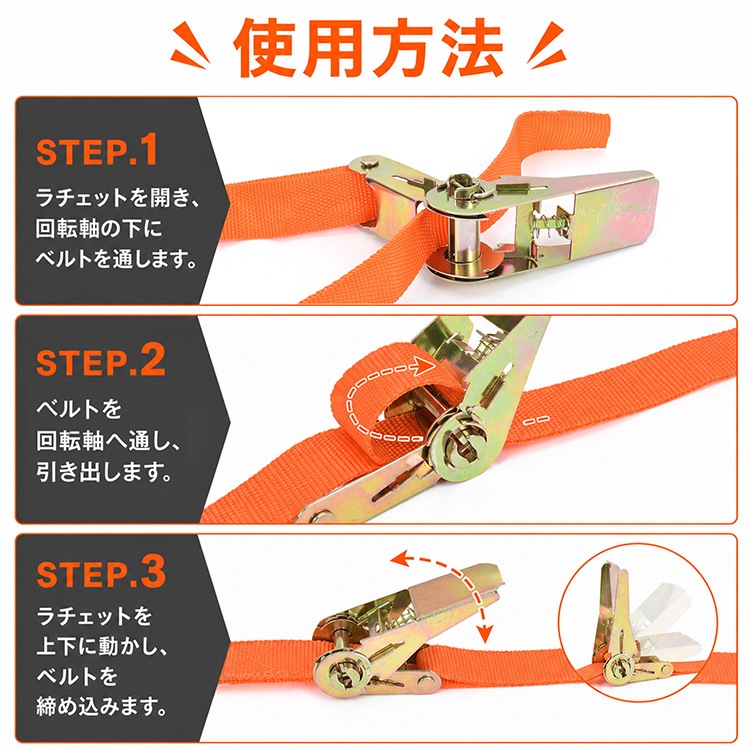 使用方法

STEP.1
ラチェットを開き、回転軸の下にベルトを通します。

STEP.2
ベルトを回転軸へ通し、引き出します。

STEP.3
ラチェットを上下に動かし、ベルトを締め込みます。